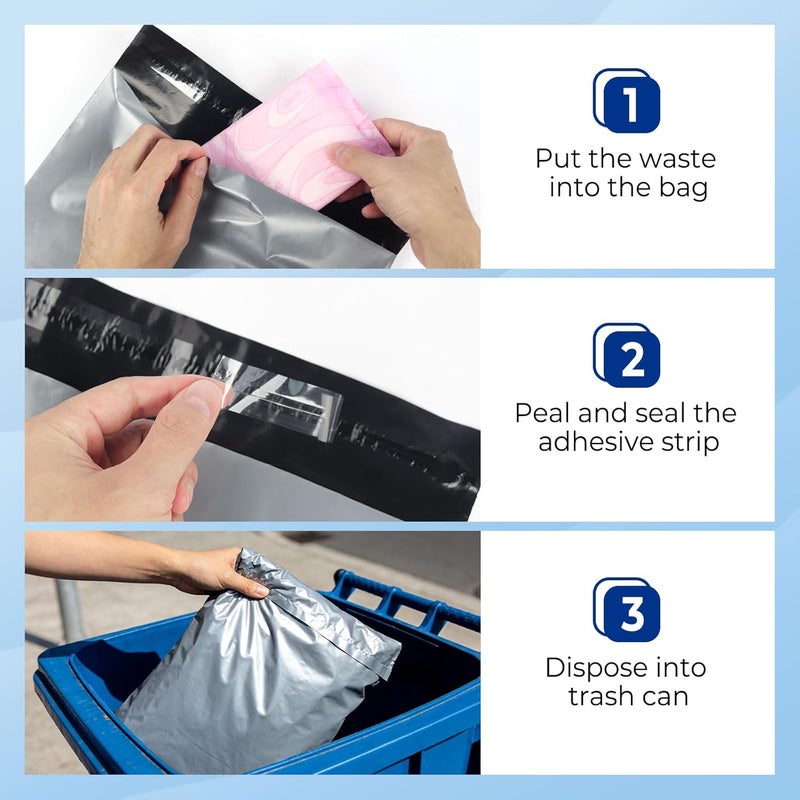 1
Put the waste into the bag

2
Peal and seal the adhesive strip

3
Dispose into trash can