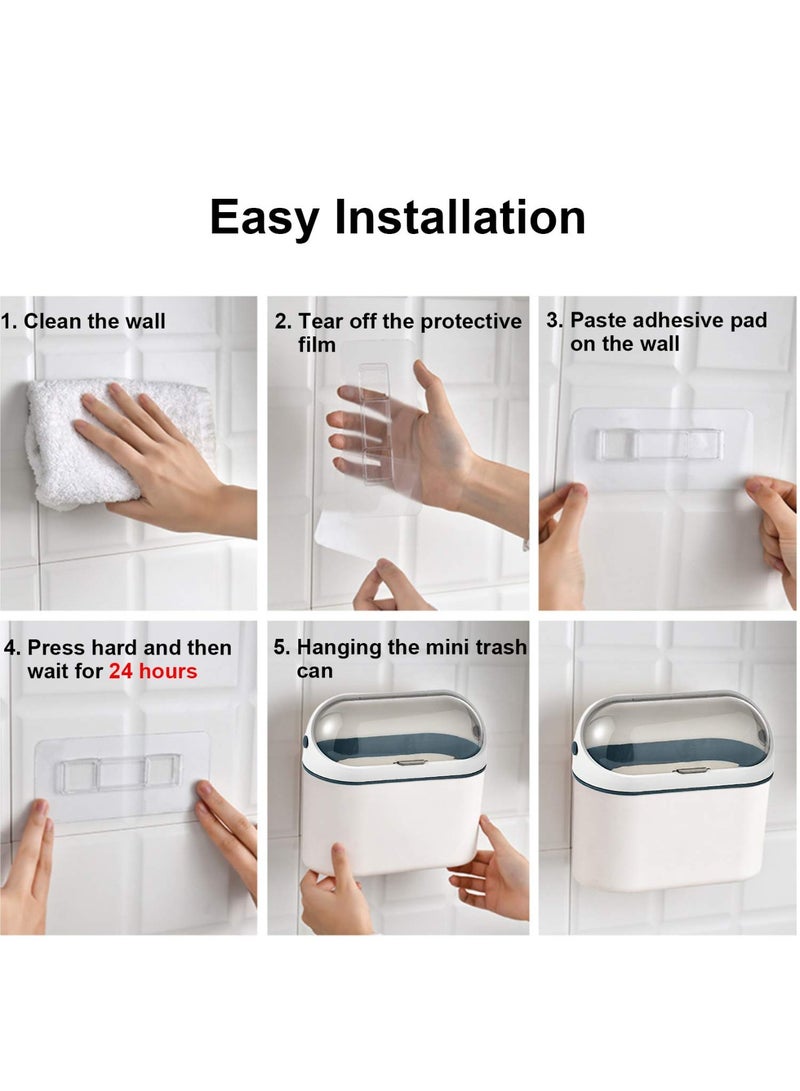 Easy Installation

1. Clean the wall

2. Tear off the protective film

3. Paste adhesive pad on the wall

4. Press hard and then wait for 24 hours

5. Hanging the mini trash can