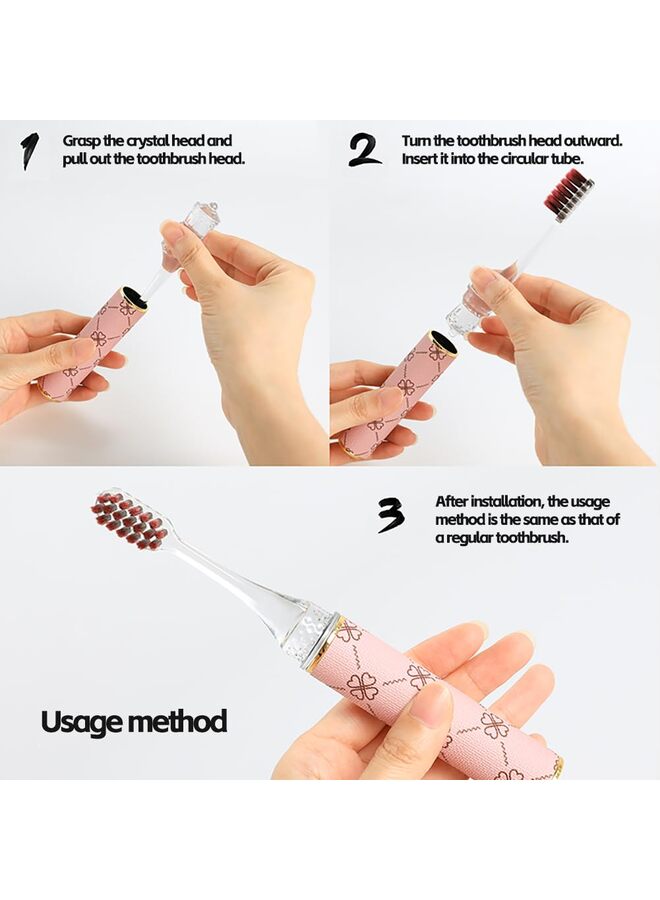 1 Grasp the crystal head and pull out the toothbrush head.

2 Turn the toothbrush head outward. Insert it into the circular tube.

3 After installation, the usage method is the same as that of a regular toothbrush.

Usage method