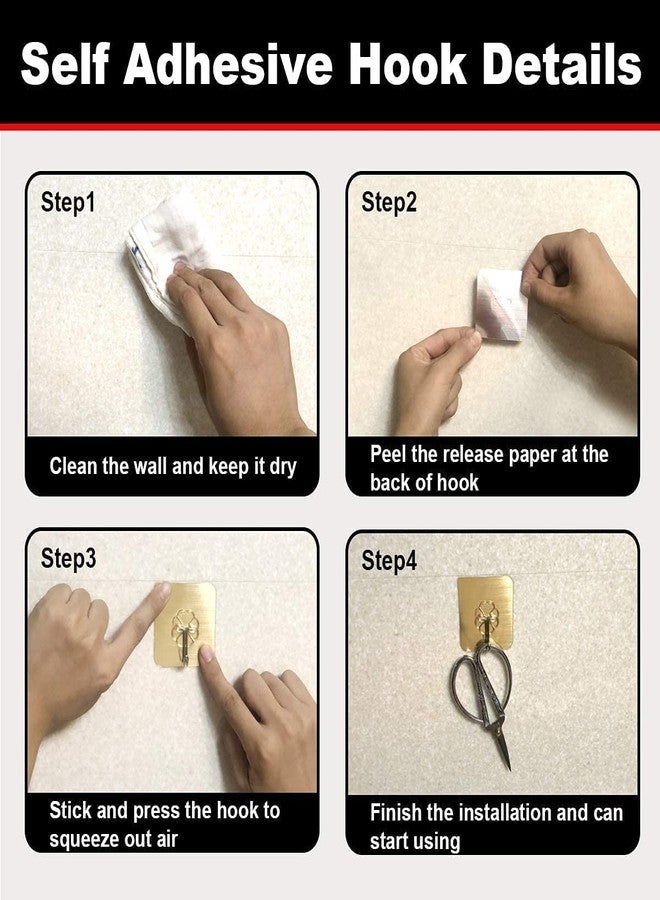 Self Adhesive Hook Details

Step1

Clean the wall and keep it dry

Step2

Peel the release paper at the back of hook

Step3

Stick and press the hook to squeeze out air

Step4

Finish the installation and can start using