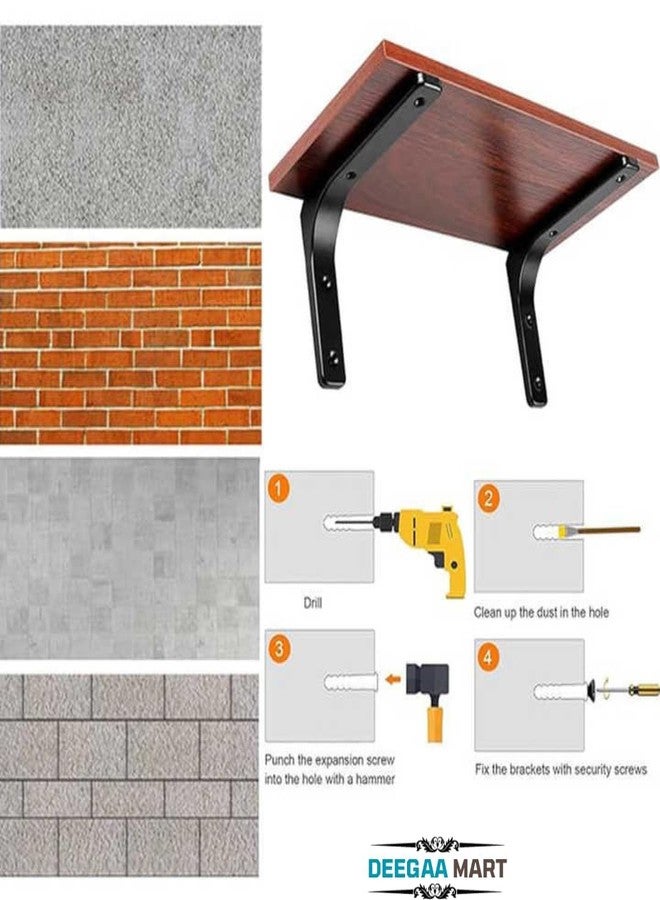 1

Drill

2

Clean up the dust in the hole

3

Punch the expansion screw into the hole with a hammer

4

Fix the brackets with security screws

DEEGAA MART