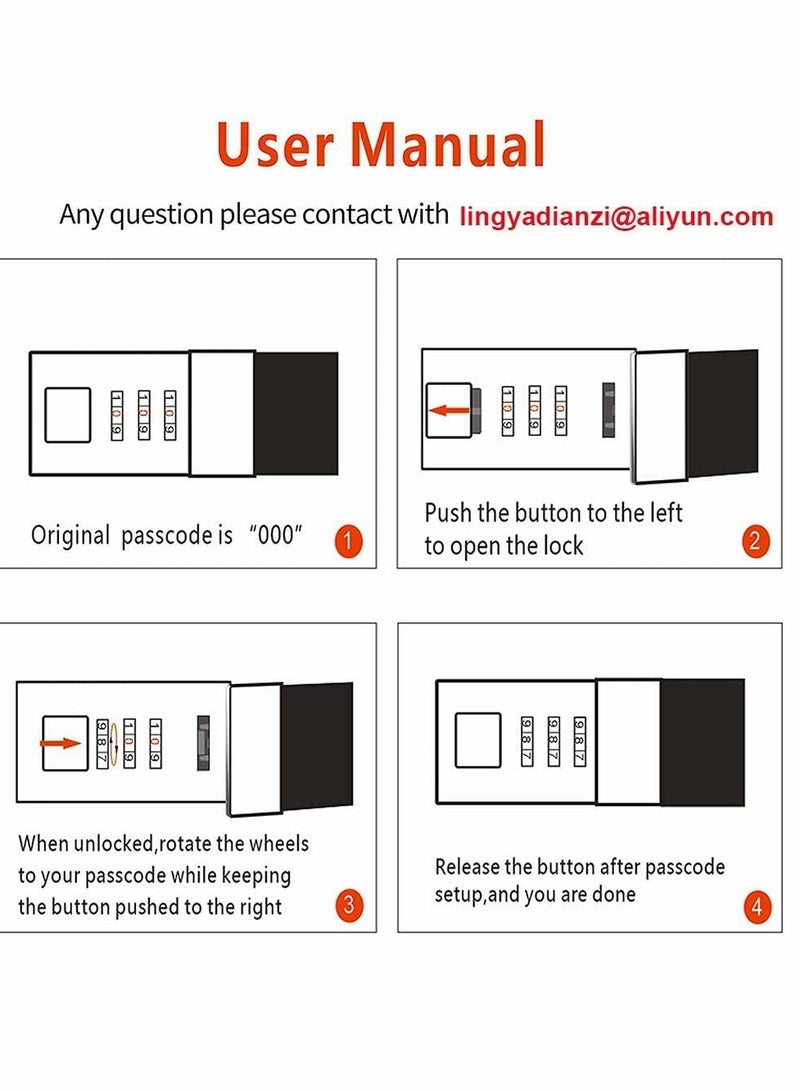 User Manual

Any question please contact with lingyadianzi@aliyun.com

1 0 9 1 0 9 1 0 9

Original passcode is "000" 1

1 0 9 1 0 9 1 0 9

Push the button to the left to open the lock 2

9 8 7 1 0 9 1 0 9

When unlocked,rotate the wheels to your passcode while keeping the button pushed to the right 3

9 8 7 9 8 7 9 8 7

Release the button after passcode setup,and you are done 4