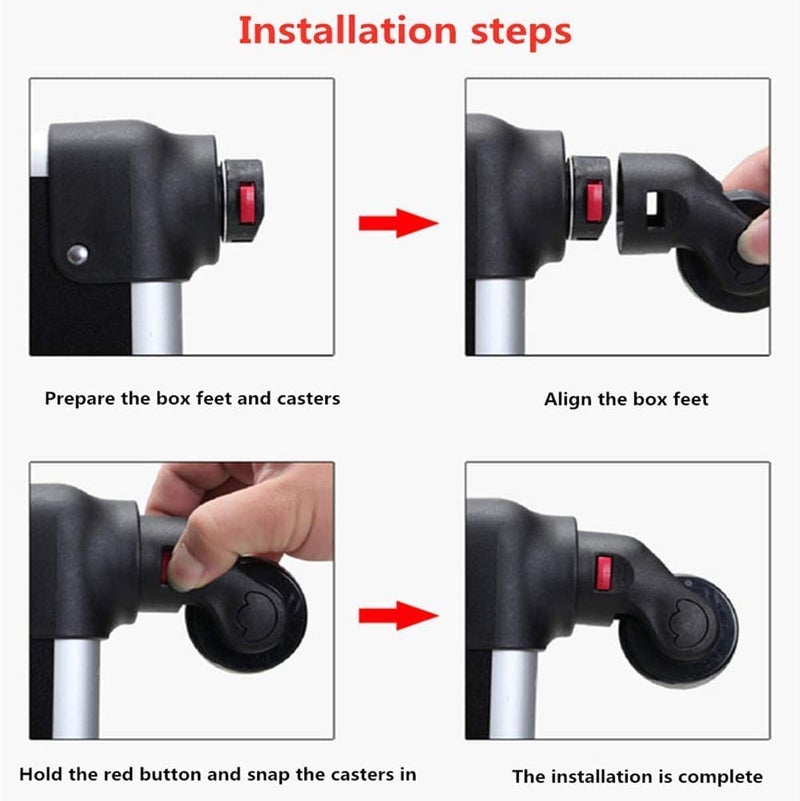 Installation steps

Prepare the box feet and casters

Align the box feet

Hold the red button and snap the casters in

The installation is complete