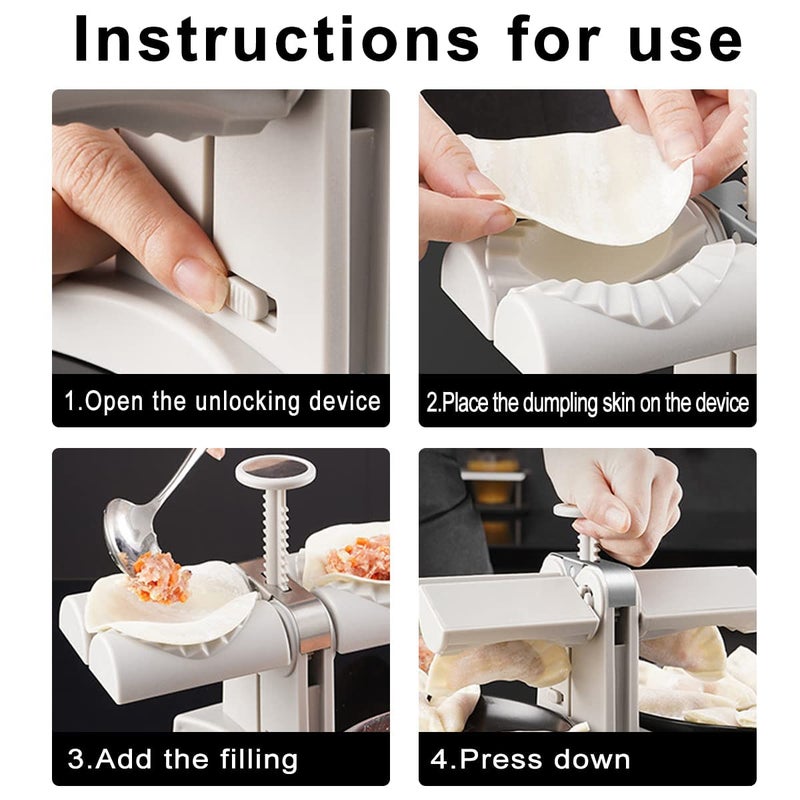 Instructions for use

1.Open the unlocking device

2.Place the dumpling skin on the device

3.Add the filling

4.Press down