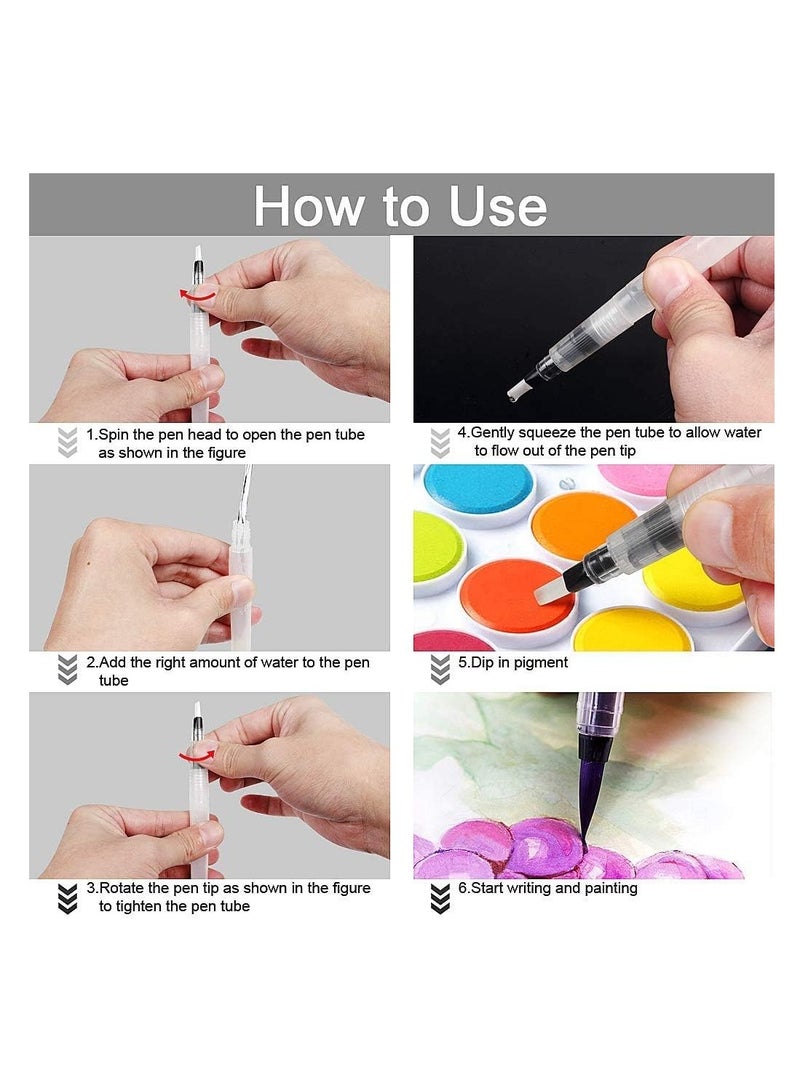 How to Use

1.Spin the pen head to open the pen tube as shown in the figure

2.Add the right amount of water to the pen tube

3.Rotate the pen tip as shown in the figure to tighten the pen tube

4.Gently squeeze the pen tube to allow water to flow out of the pen tip

5.Dip in pigment

6.Start writing and painting