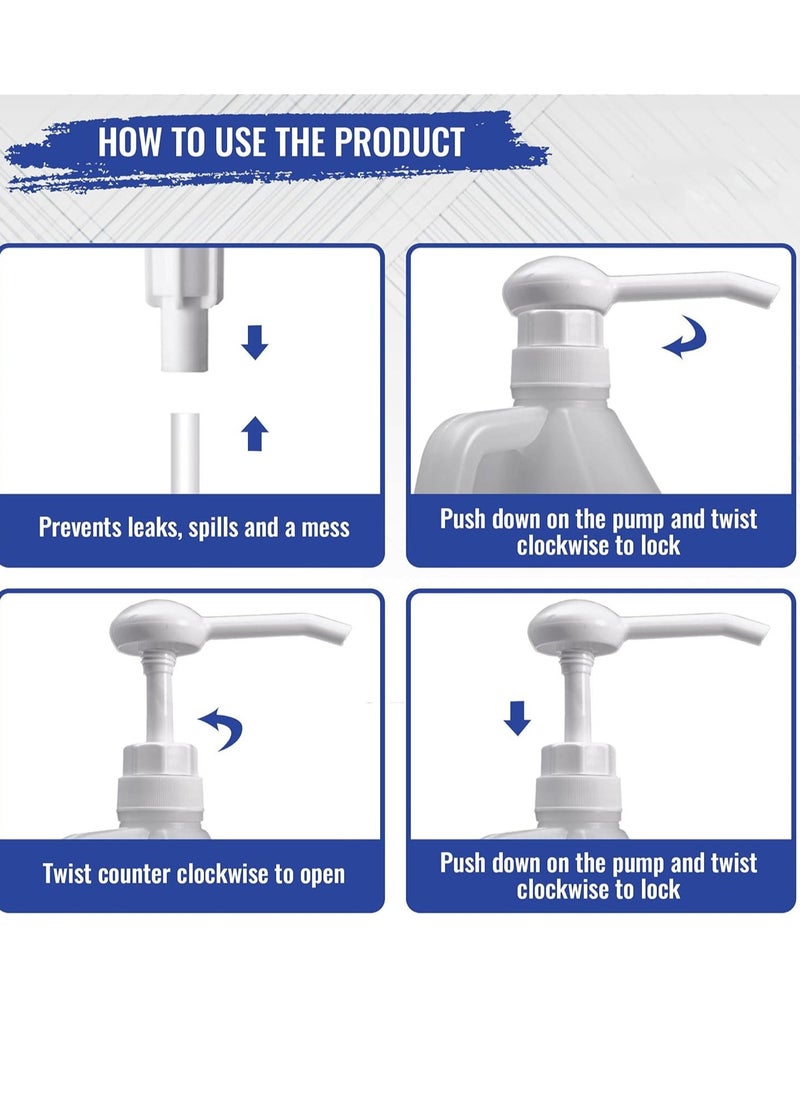 HOW TO USE THE PRODUCT

Prevents leaks, spills and a mess

Push down on the pump and twist clockwise to lock

Twist counter clockwise to open

Push down on the pump and twist clockwise to lock