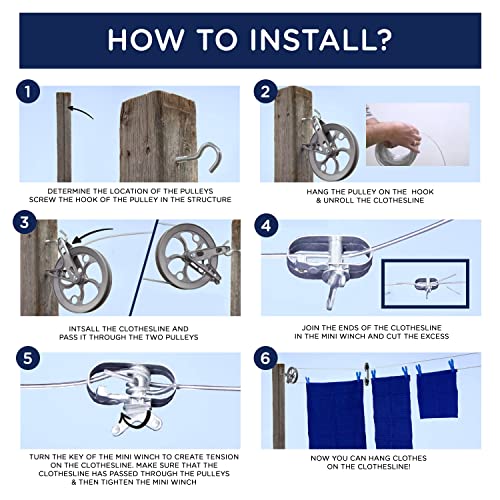 HOW TO INSTALL?

1

DETERMINE THE LOCATION OF THE PULLEYS
SCREW THE HOOK OF THE PULLEY IN THE STRUCTURE

2

HANG THE PULLEY ON THE HOOK
& UNROLL THE CLOTHESLINE

3

INTSALL THE CLOTHESLINE AND
PASS IT THROUGH THE TWO PULLEYS

4

JOIN THE ENDS OF THE CLOTHESLINE
IN THE MINI WINCH AND CUT THE EXCESS

5

TURN THE KEY OF THE MINI WINCH TO CREATE TENSION ON THE CLOTHESLINE. MAKE SURE THAT THE CLOTHESLINE HAS PASSED THROUGH THE PULLEYS & THEN TIGHTEN THE MINI WINCH

6

NOW YOU CAN HANG CLOTHES
ON THE CLOTHESLINE!