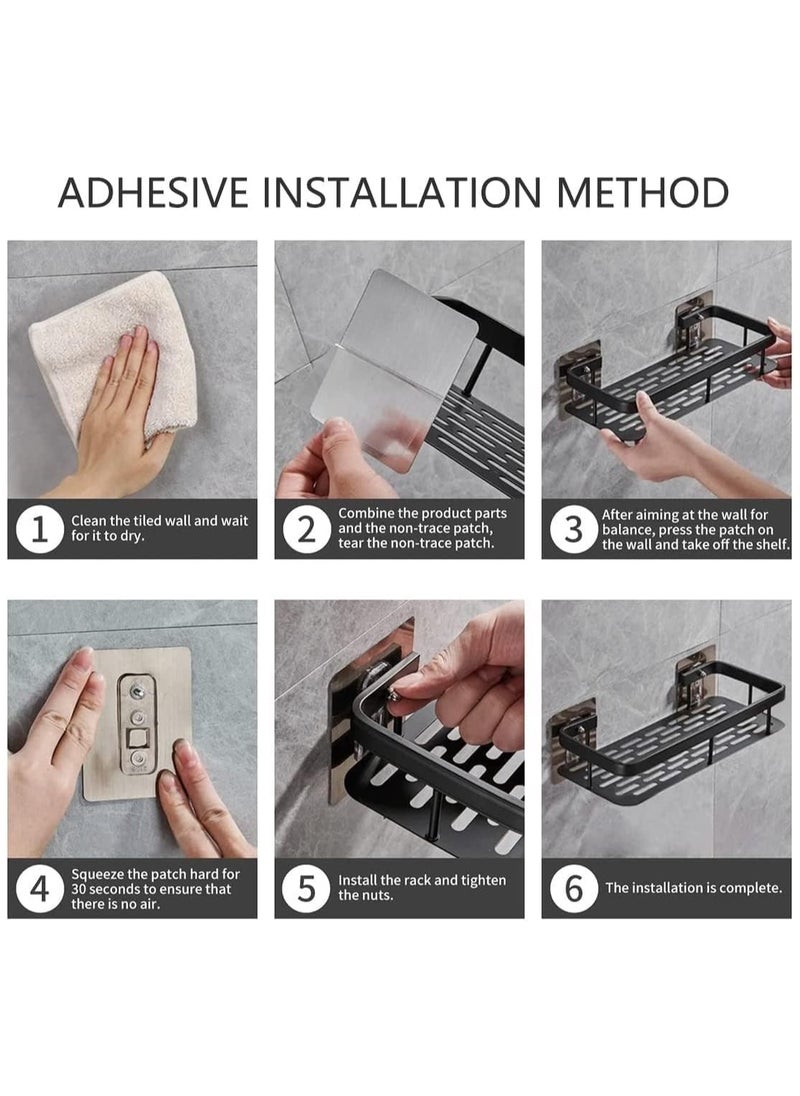 ADHESIVE INSTALLATION METHOD

1 Clean the tiled wall and wait for it to dry.

2 Combine the product parts and the non-trace patch, tear the non-trace patch.

3 After aiming at the wall for balance, press the patch on the wall and take off the shelf.

4 Squeeze the patch hard for 30 seconds to ensure that there is no air.

5 Install the rack and tighten the nuts.

6 The installation is complete.