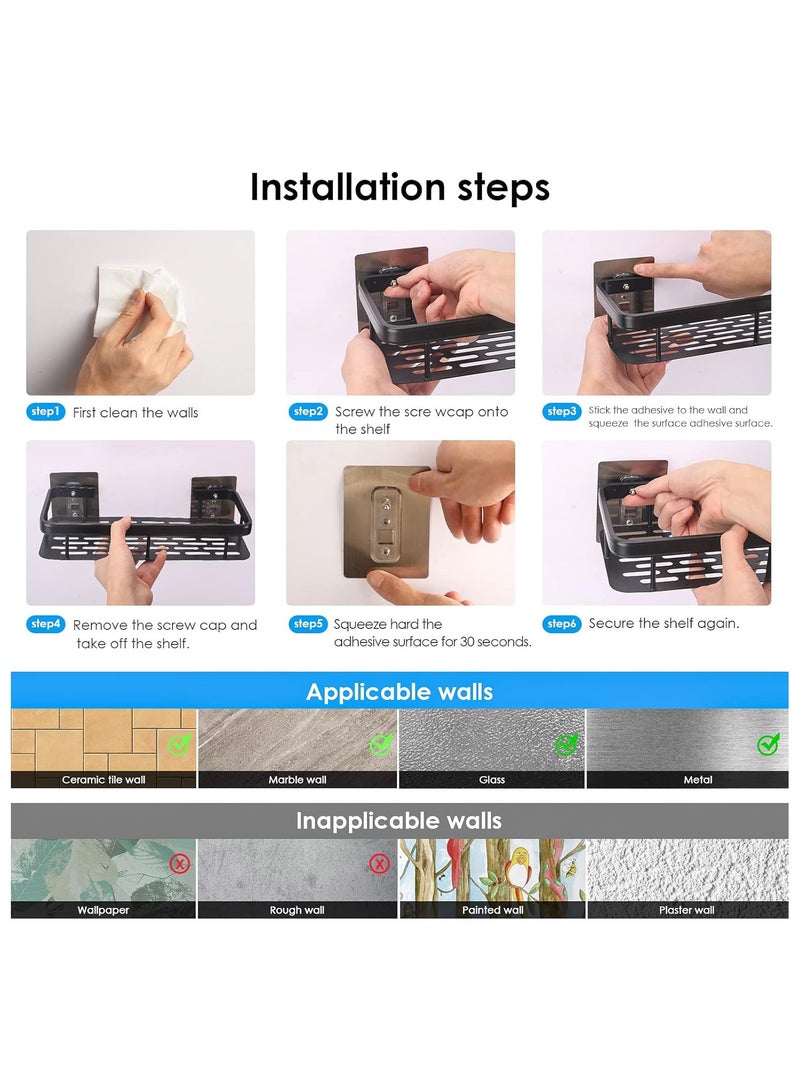 Installation steps

step1 First clean the walls

step2 Screw the scre wcap onto the shelf

step3 Stick the adhesive to the wall and squeeze the surface adhesive surface.

step4 Remove the screw cap and take off the shelf.

step5 Squeeze hard the adhesive surface for 30 seconds.

step6 Secure the shelf again.

Applicable walls

Ceramic tile wall

Marble wall

Glass

Metal

Inapplicable walls

Wallpaper

Rough wall

Painted wall

Plaster wall