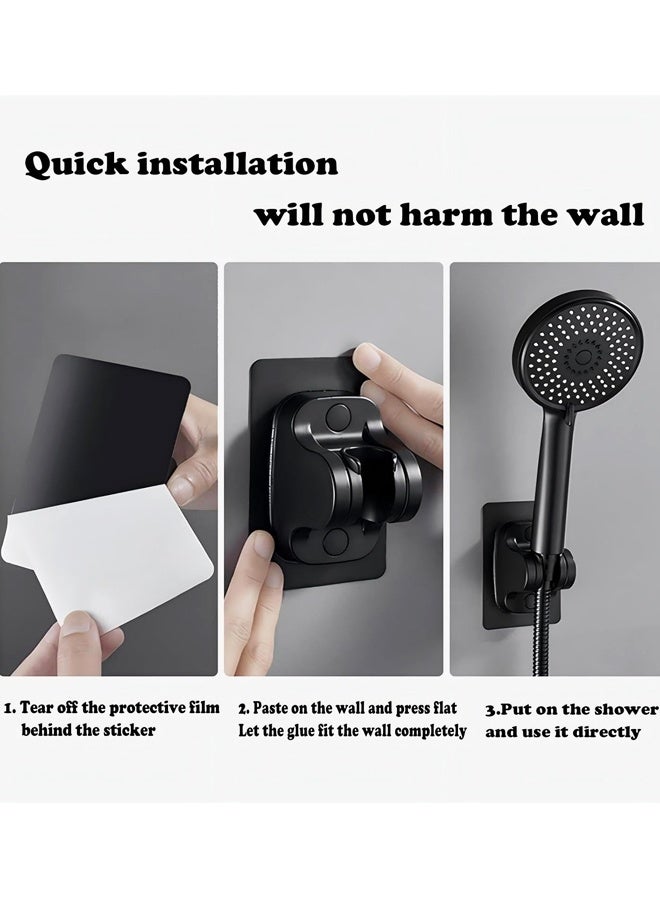 Quick installation

will not harm the wall

1. Tear off the protective film behind the sticker

2. Paste on the wall and press flat Let the glue fit the wall completely

3.Put on the shower and use it directly