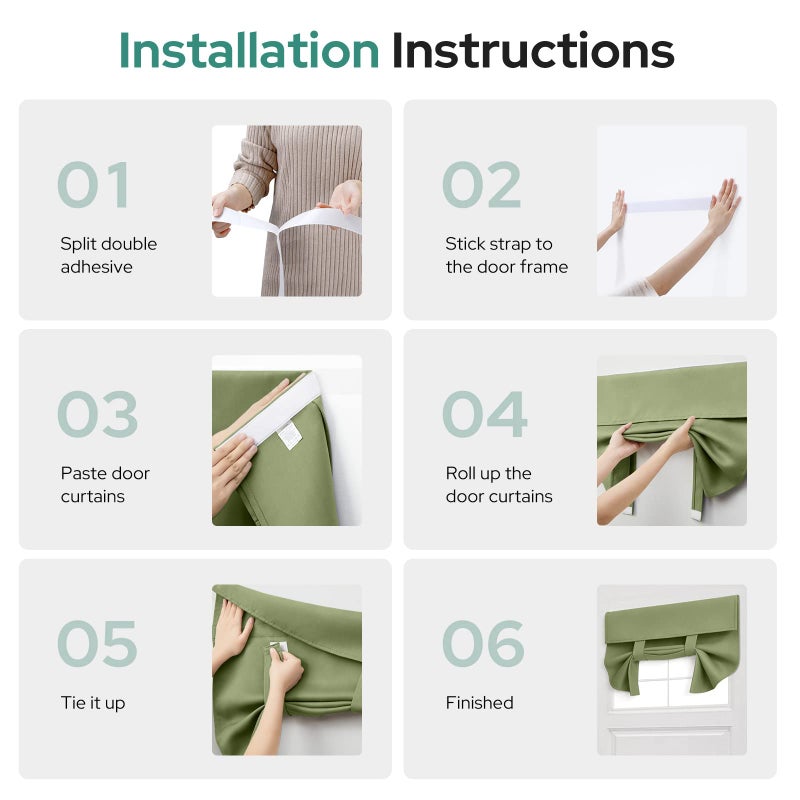 Installation Instructions

01
Split double adhesive

02
Stick strap to the door frame

03
Paste door curtains

04
Roll up the door curtains

05
Tie it up

06
Finished