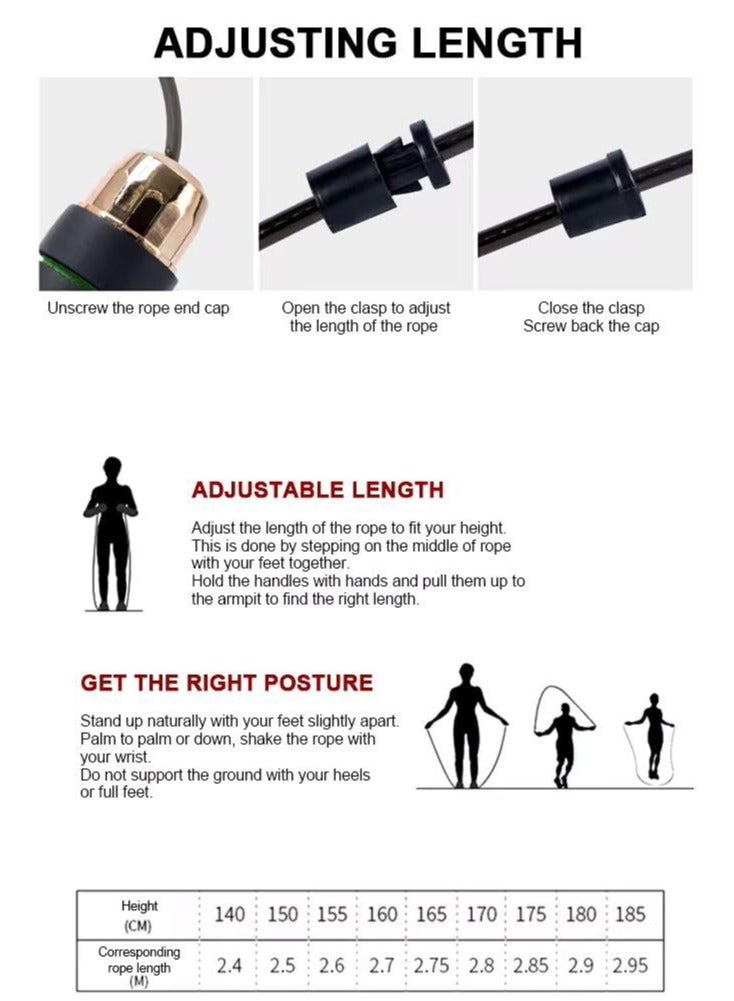 ADJUSTING LENGTH

Unscrew the rope end cap

Open the clasp to adjust the length of the rope

Close the clasp
Screw back the cap

ADJUSTABLE LENGTH

Adjust the length of the rope to fit your height. This is done by stepping on the middle of rope with your feet together.
Hold the handles with hands and pull them up to the armpit to find the right length.

GET THE RIGHT POSTURE

Stand up naturally with your feet slightly apart. Palm to palm or down, shake the rope with your wrist.
Do not support the ground with your heels or full feet.

| Height (CM) | 140 | 150 | 155 | 160 | 165 | 170 | 175 | 180 | 185 |
|---|---|---|---|---|---|---|---|---|---|
| Corresponding rope length (M) | 2.4 | 2.5 | 2.6 | 2.7 | 2.75 | 2.8 | 2.85 | 2.9 | 2.95 |