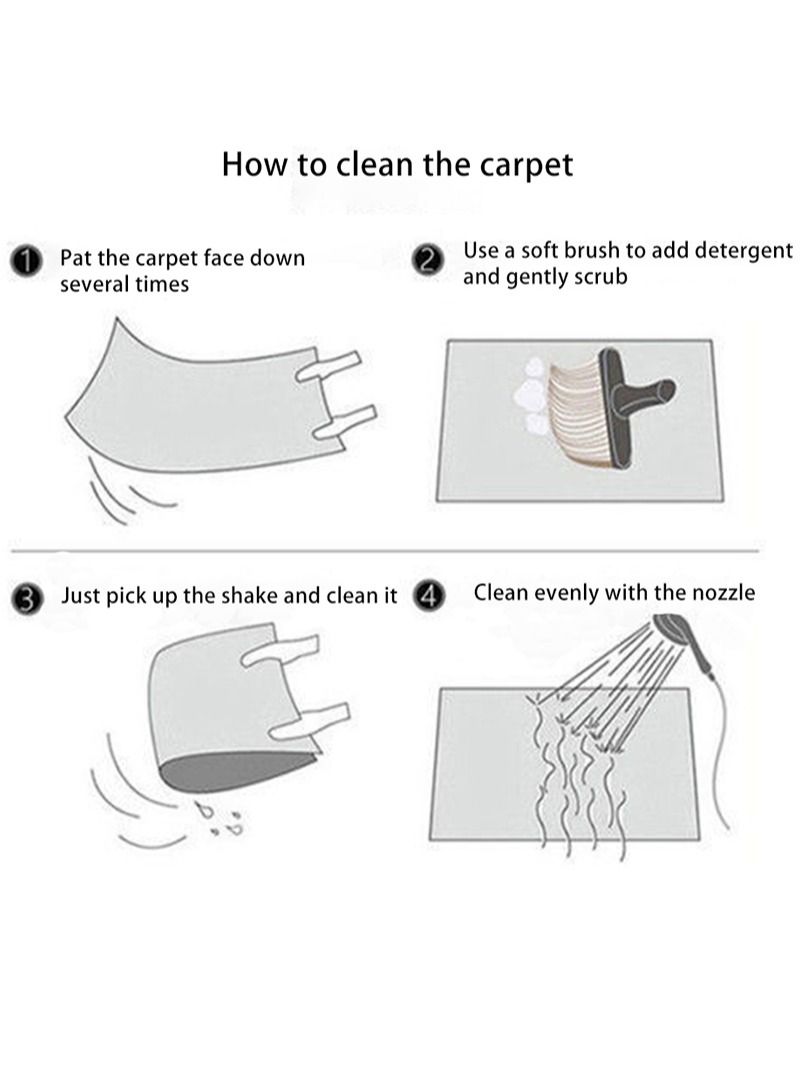 How to clean the carpet

1 Pat the carpet face down several times

2 Use a soft brush to add detergent and gently scrub

3 Just pick up the shake and clean it

4 Clean evenly with the nozzle