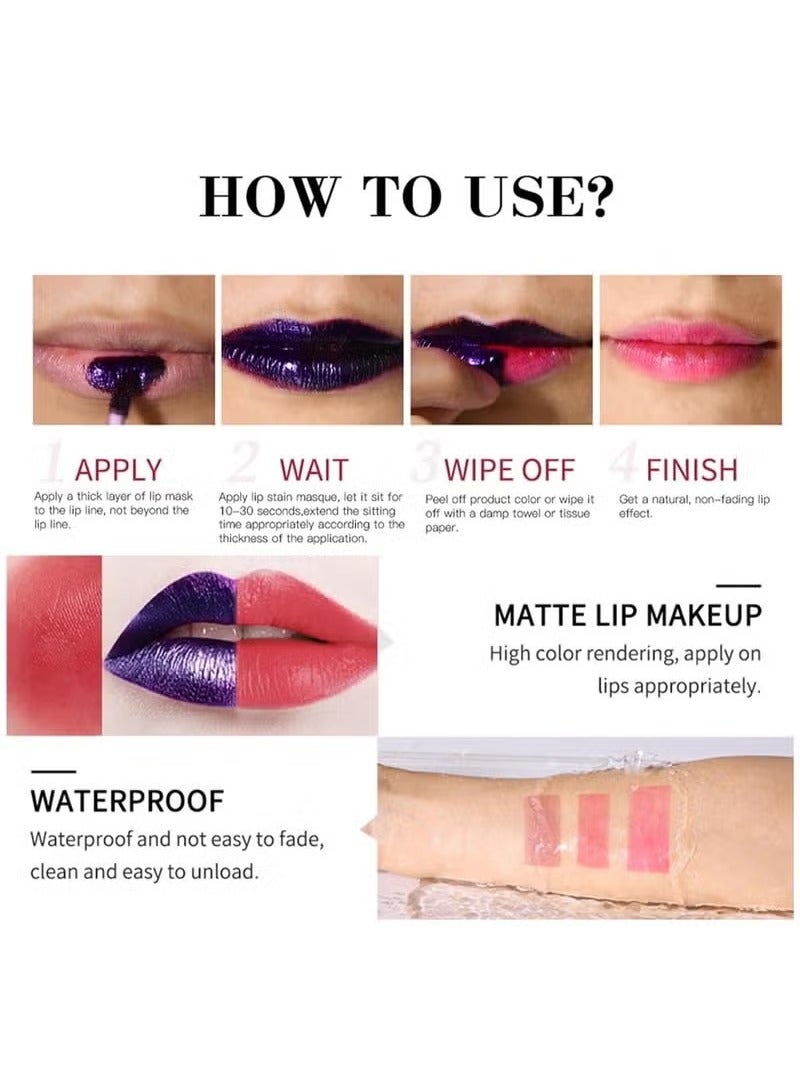 HOW TO USE?

1 APPLY
Apply a thick layer of lip mask to the lip line, not beyond the lip line.

2 WAIT
Apply lip stain masque, let it sit for 10-30 seconds,extend the sitting time appropriately according to the thickness of the application.

3 WIPE OFF
Peel off product color or wipe it off with a damp towel or tissue paper.

4 FINISH
Get a natural, non-fading lip effect.

MATTE LIP MAKEUP
High color rendering, apply on lips appropriately.

WATERPROOF
Waterproof and not easy to fade, clean and easy to unload.