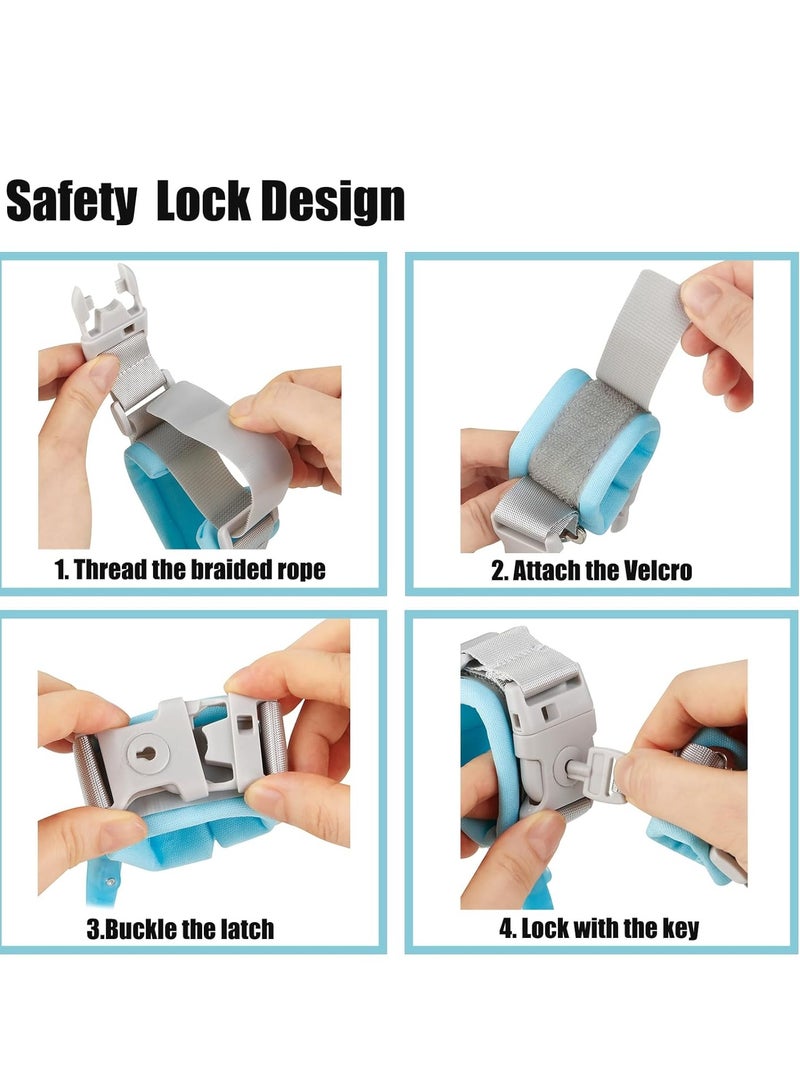 Safety Lock Design

1. Thread the braided rope

2. Attach the Velcro

3.Buckle the latch

4. Lock with the key