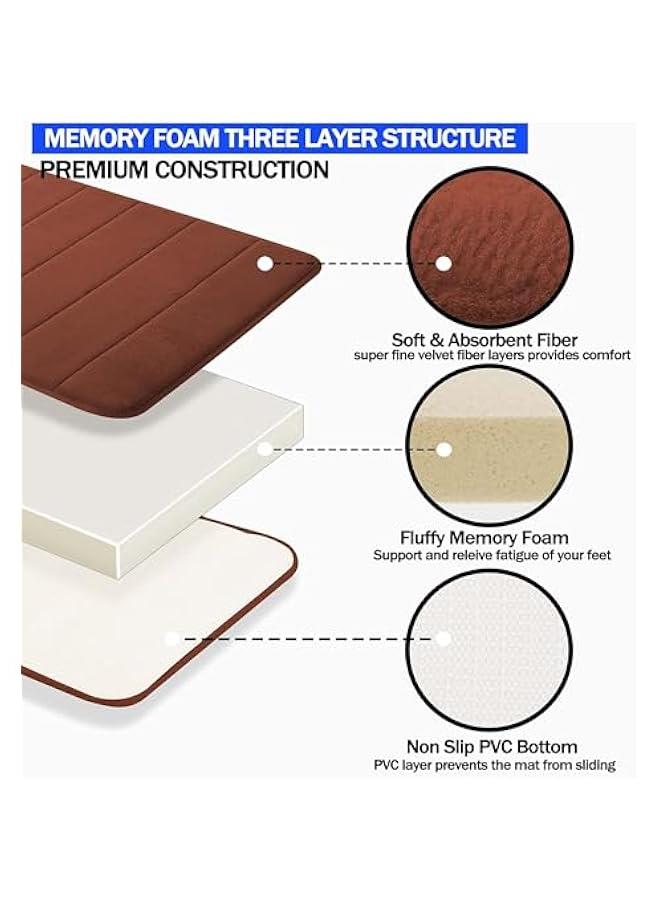 MEMORY FOAM THREE LAYER STRUCTURE
PREMIUM CONSTRUCTION

Soft & Absorbent Fiber
super fine velvet fiber layers provides comfort

Fluffy Memory Foam
Support and releive fatigue of your feet

Non Slip PVC Bottom
PVC layer prevents the mat from sliding