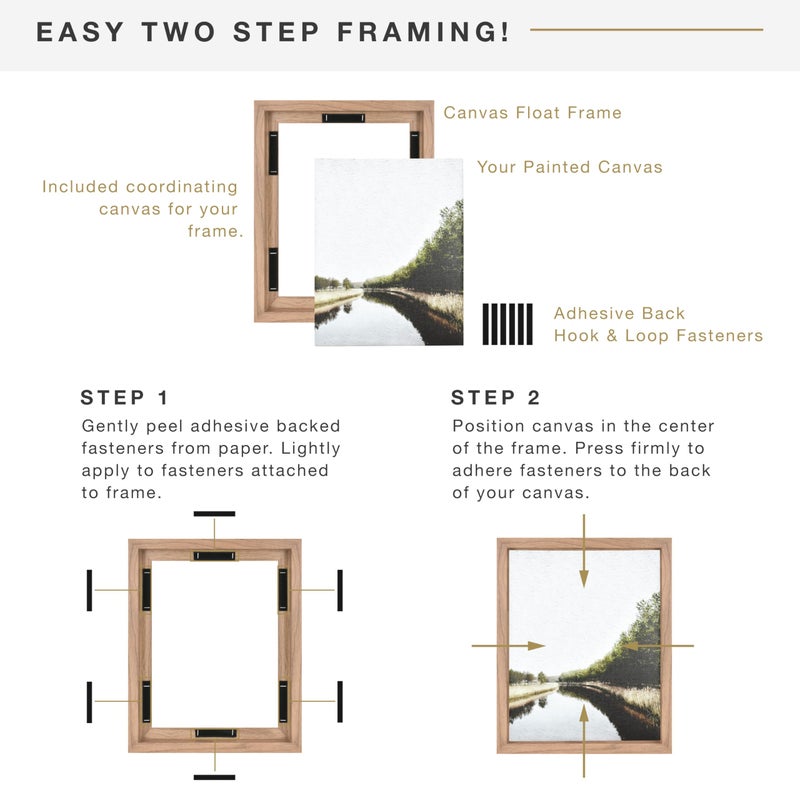 EASY TWO STEP FRAMING!

Canvas Float Frame

Your Painted Canvas

Included coordinating canvas for your frame.

Adhesive Back Hook & Loop Fasteners

STEP 1

Gently peel adhesive backed fasteners from paper. Lightly apply to fasteners attached to frame.

STEP 2

Position canvas in the center of the frame. Press firmly to adhere fasteners to the back of your canvas.