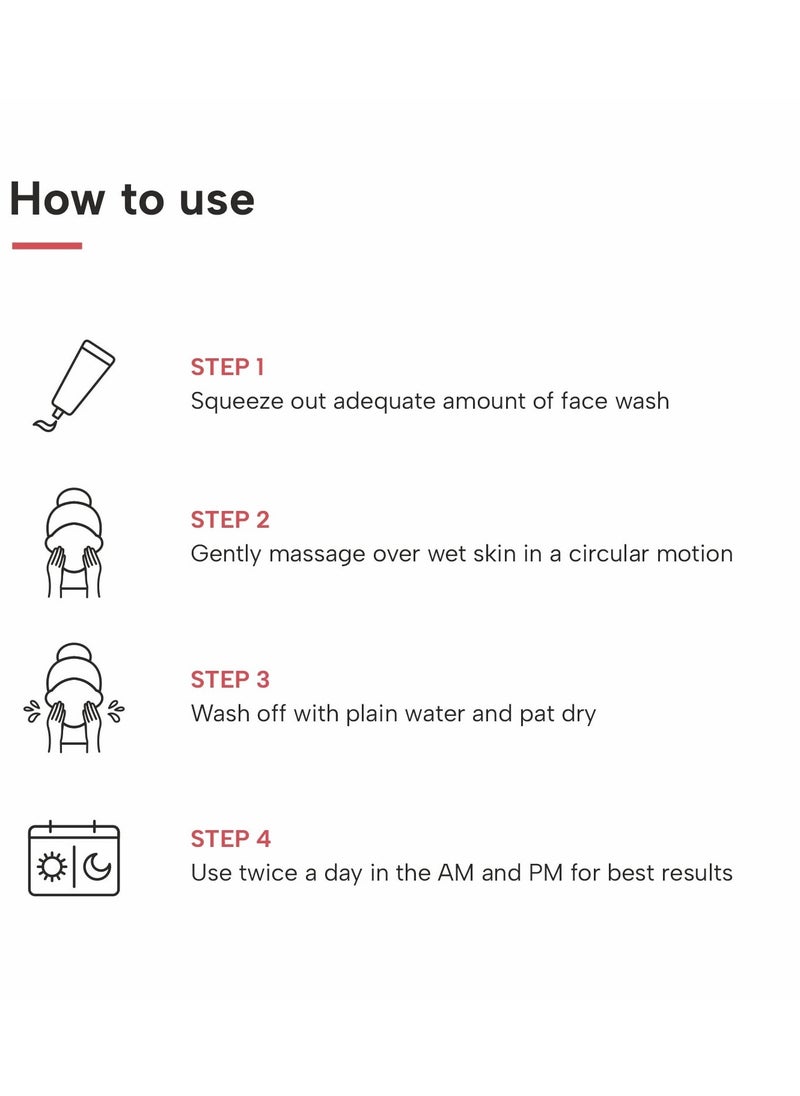 How to use

STEP 1
Squeeze out adequate amount of face wash

STEP 2
Gently massage over wet skin in a circular motion

STEP 3
Wash off with plain water and pat dry

STEP 4
Use twice a day in the AM and PM for best results