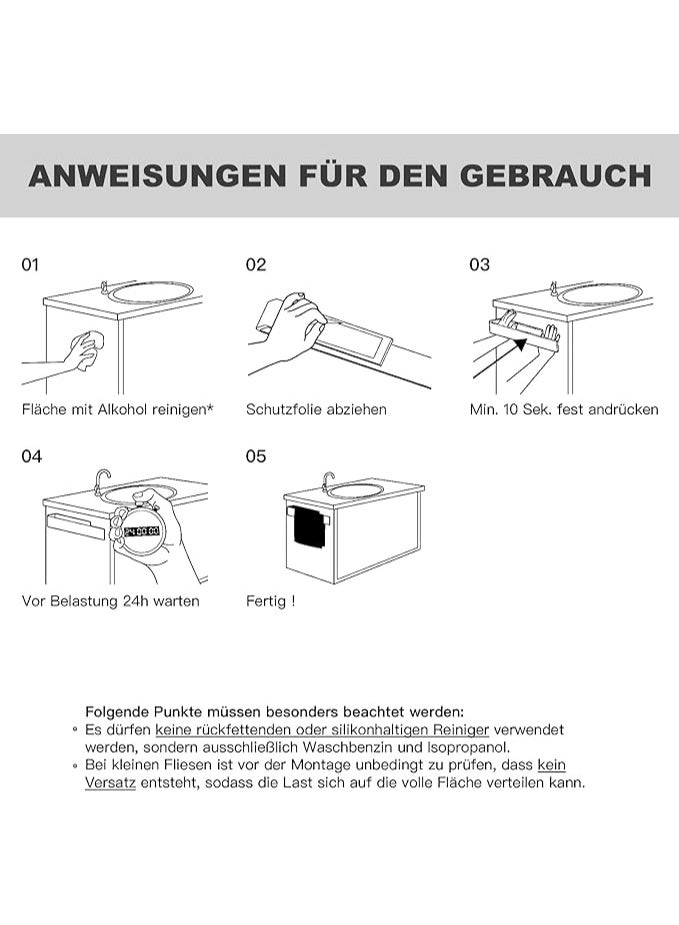 ANWEISUNGEN FÜR DEN GEBRAUCH

01
Fläche mit Alkohol reinigen*

02
Schutzfolie abziehen

03
Min. 10 Sek. fest andrücken

04
24:00:00
Vor Belastung 24h warten

05
Fertig !

Folgende Punkte müssen besonders beachtet werden:
◦ Es dürfen keine rückfettenden oder silikonhaltigen Reiniger verwendet werden, sondern ausschließlich Waschbenzin und Isopropanol.
◦ Bei kleinen Fliesen ist vor der Montage unbedingt zu prüfen, dass kein Versatz entsteht, sodass die Last sich auf die volle Fläche verteilen kann.