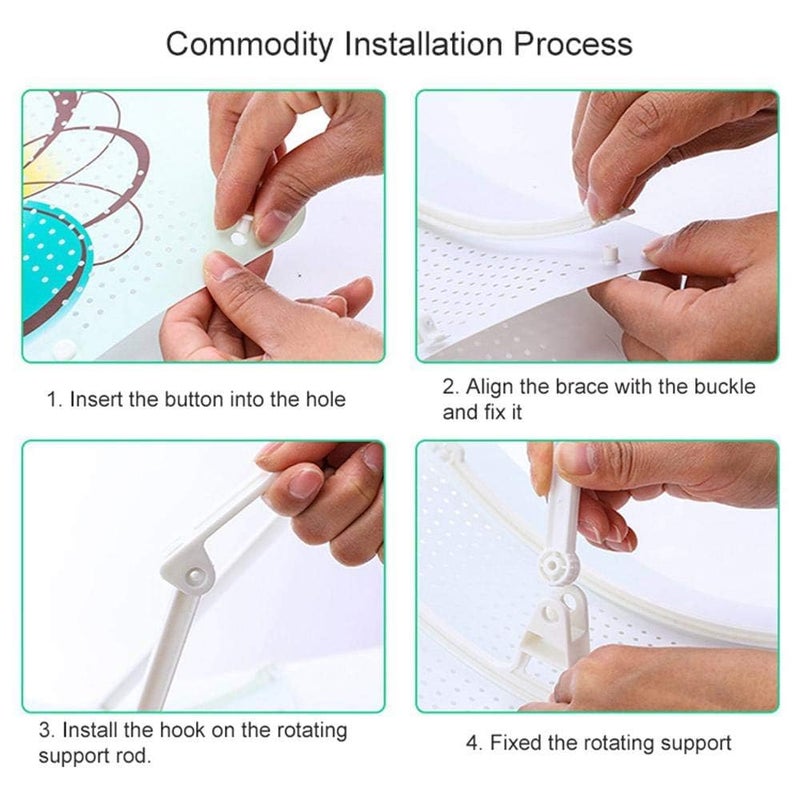 Commodity Installation Process

1. Insert the button into the hole

2. Align the brace with the buckle and fix it

3. Install the hook on the rotating support rod.

4. Fixed the rotating support