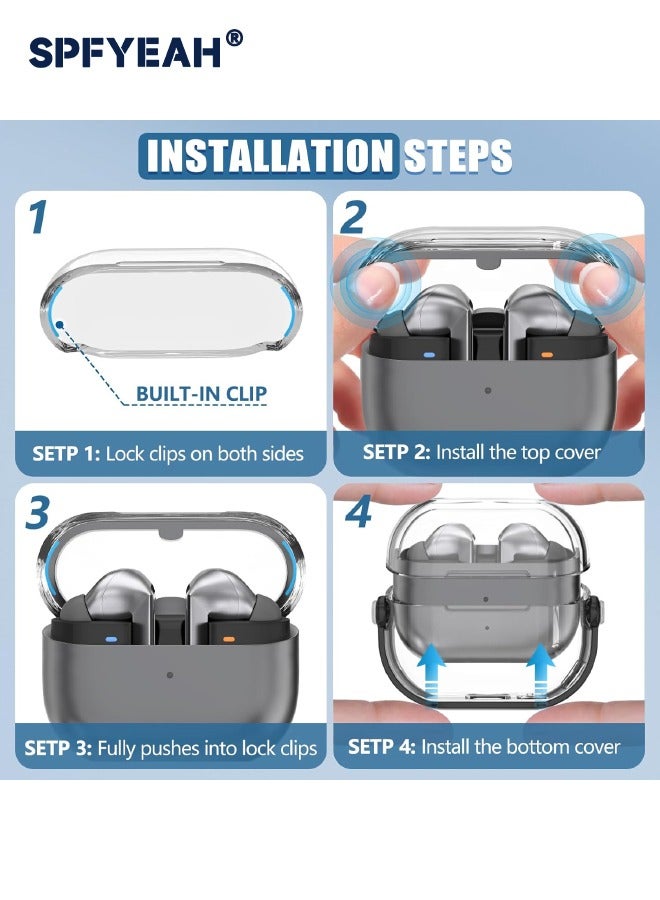 SPFYEAH®

INSTALLATION STEPS

1

BUILT-IN CLIP

SETP 1: Lock clips on both sides

2

SETP 2: Install the top cover

3

SETP 3: Fully pushes into lock clips

4

SETP 4: Install the bottom cover