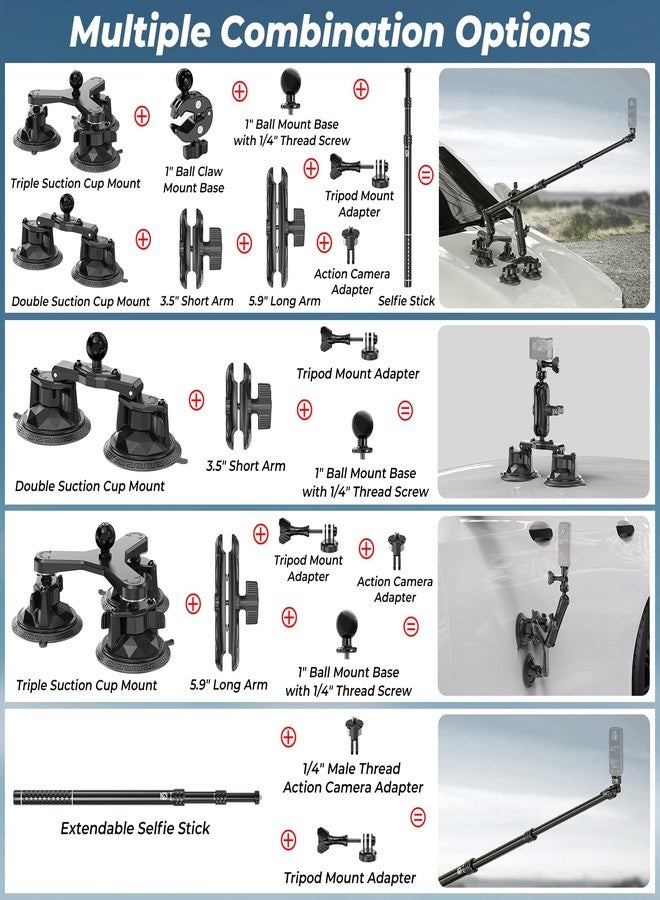 Multiple Combination Options

Triple Suction Cup Mount
1" Ball Claw Mount Base
1" Ball Mount Base with 1/4" Thread Screw
Tripod Mount Adapter
Double Suction Cup Mount
3.5" Short Arm
5.9" Long Arm
Action Camera Adapter
Selfie Stick

Double Suction Cup Mount
3.5" Short Arm
Tripod Mount Adapter
1" Ball Mount Base with 1/4" Thread Screw

Triple Suction Cup Mount
5.9" Long Arm
Tripod Mount Adapter
Action Camera Adapter
1" Ball Mount Base with 1/4" Thread Screw

Extendable Selfie Stick
1/4" Male Thread Action Camera Adapter
Tripod Mount Adapter