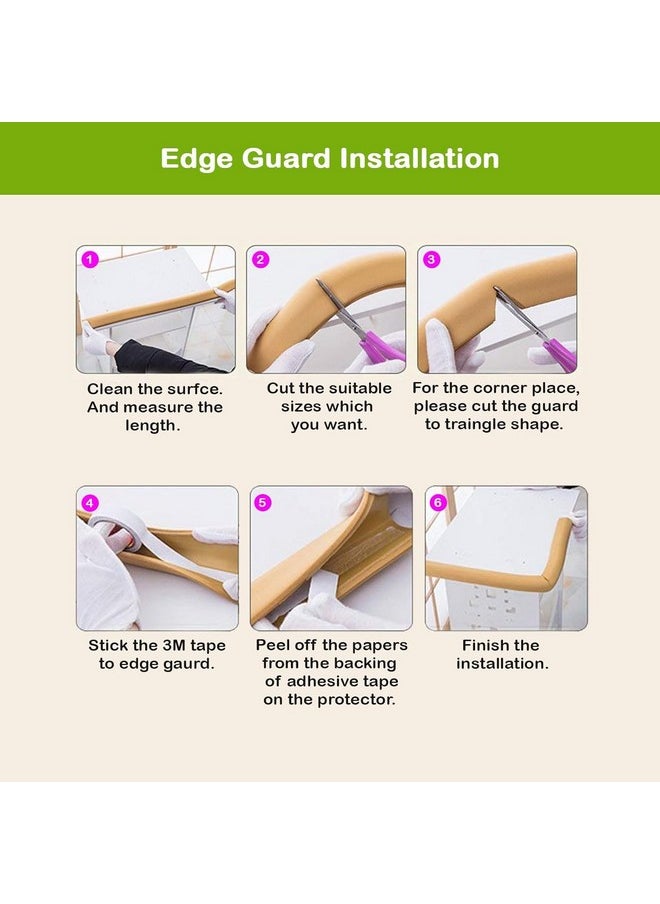 Edge Guard Installation

1

Clean the surfce. And measure the length.

2

Cut the suitable sizes which you want.

3

For the corner place, please cut the guard to traingle shape.

4

Stick the 3M tape to edge gaurd.

5

Peel off the papers from the backing of adhesive tape on the protector.

6

Finish the installation.