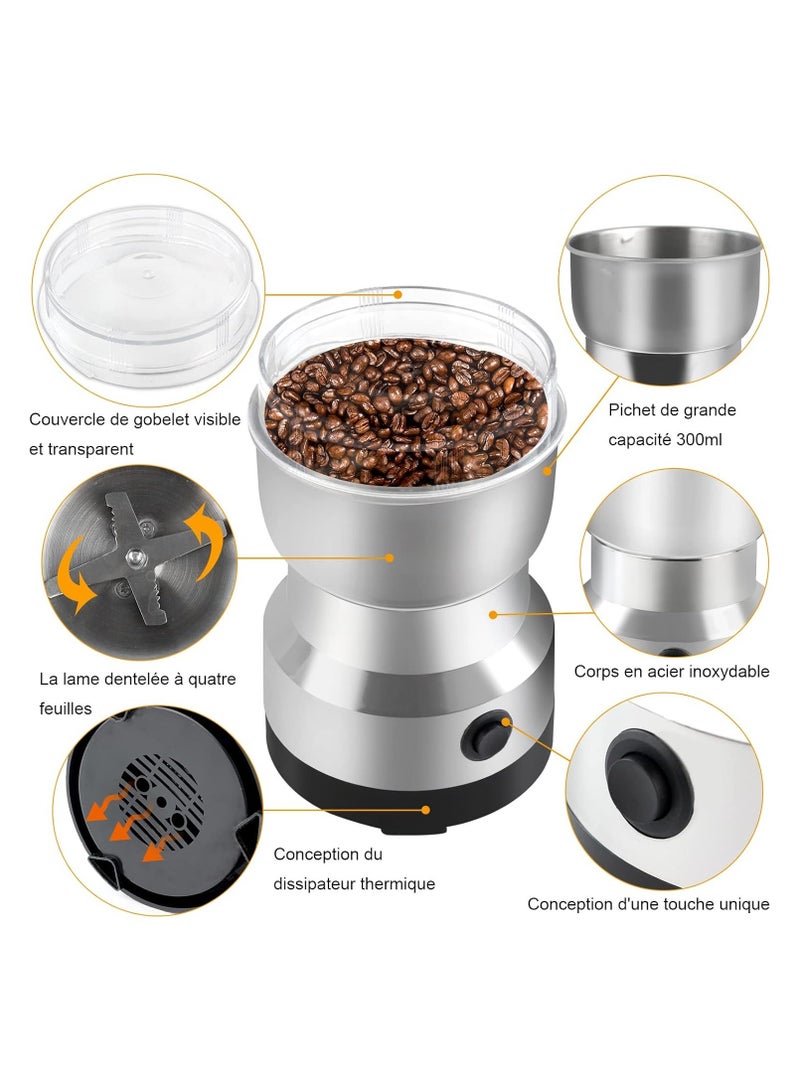 Couvercle de gobelet visible et transparent

Pichet de grande capacité 300ml

La lame dentelée à quatre feuilles

Corps en acier inoxydable

Conception du dissipateur thermique

Conception d'une touche unique