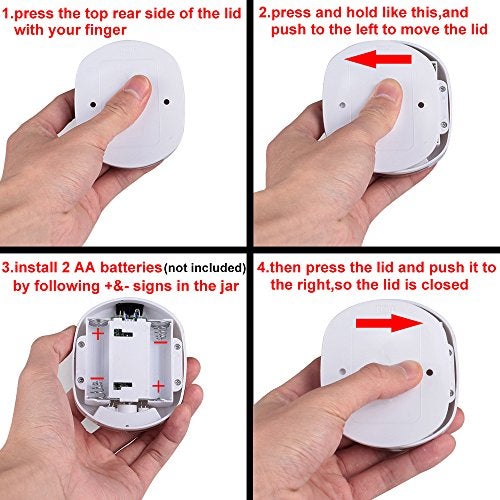 1.press the top rear side of the lid with your finger

2.press and hold like this,and push to the left to move the lid

3.install 2 AA batteries(not included) by following +&- signs in the jar

+
−
−
+

4.then press the lid and push it to the right,so the lid is closed