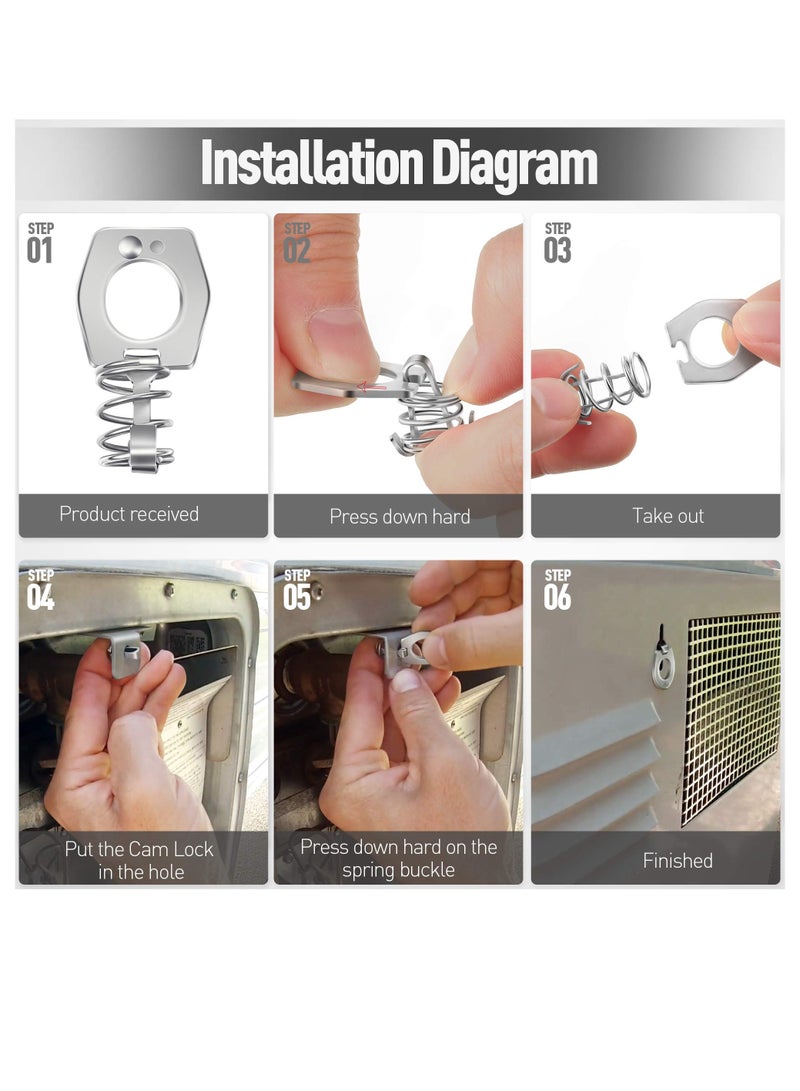 Installation Diagram

STEP 01

Product received

STEP 02

Press down hard

STEP 03

Take out

STEP 04

Put the Cam Lock in the hole

STEP 05

Press down hard on the spring buckle

STEP 06

Finished