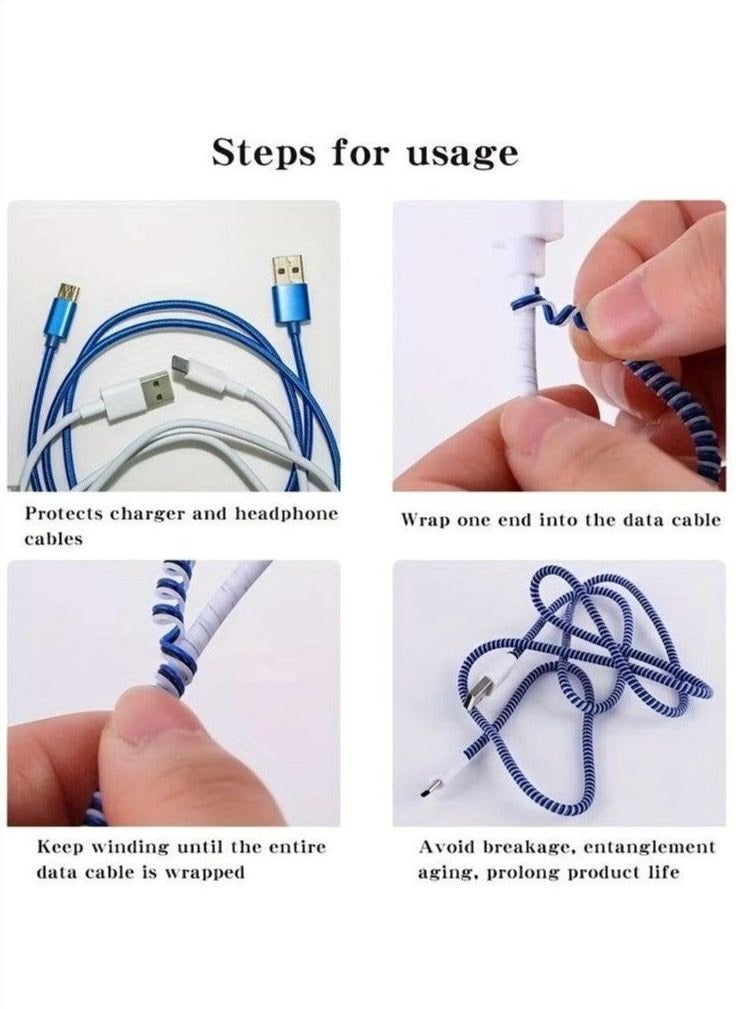 Steps for usage

Protects charger and headphone cables

Wrap one end into the data cable

Keep winding until the entire data cable is wrapped

Avoid breakage, entanglement aging, prolong product life