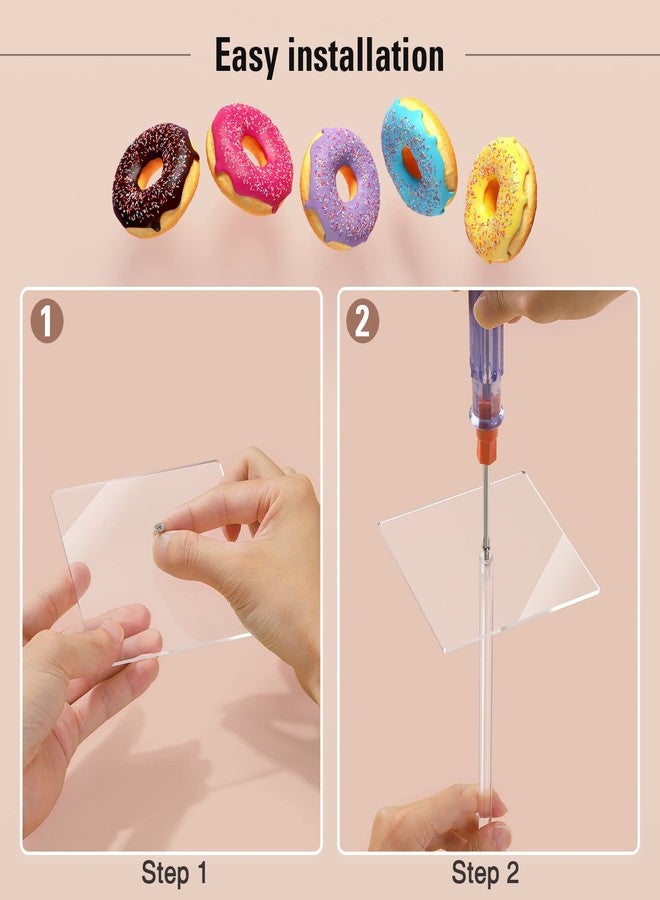 Easy installation

1

2

Step 1

Step 2