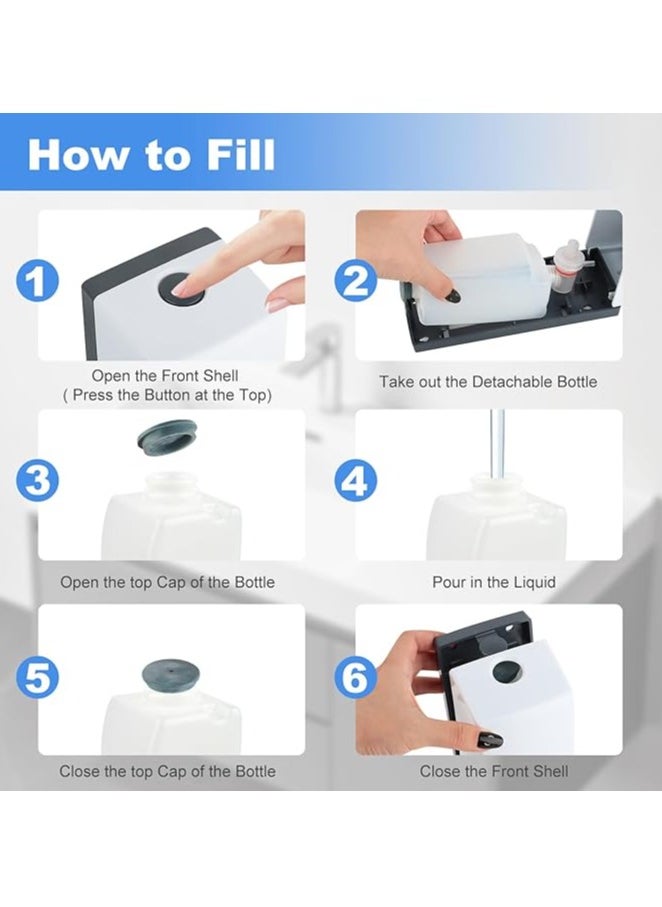 How to Fill

1

Open the Front Shell
( Press the Button at the Top)

2

Take out the Detachable Bottle

3

Open the top Cap of the Bottle

4

Pour in the Liquid

5

Close the top Cap of the Bottle

6

Close the Front Shell