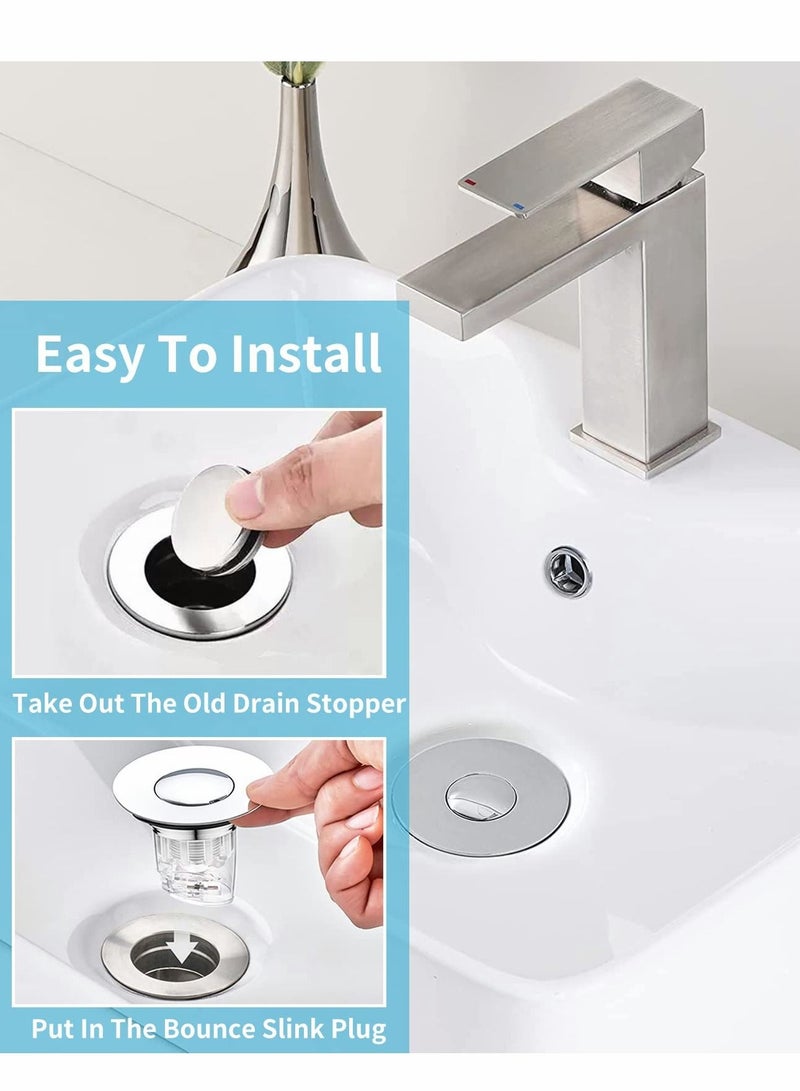 Easy To Install

Take Out The Old Drain Stopper

Put In The Bounce Slink Plug