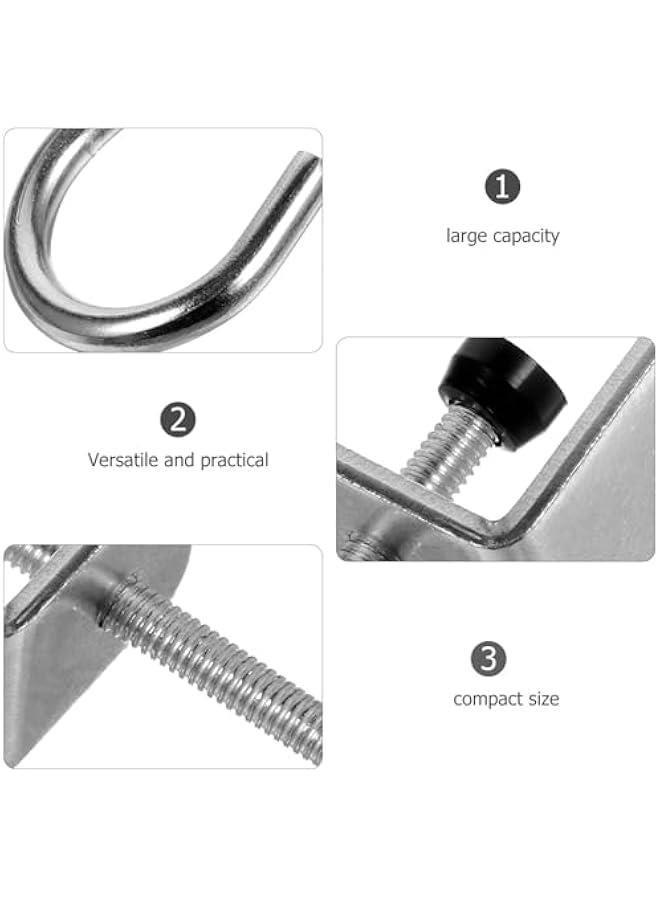 1
large capacity

2
Versatile and practical

3
compact size