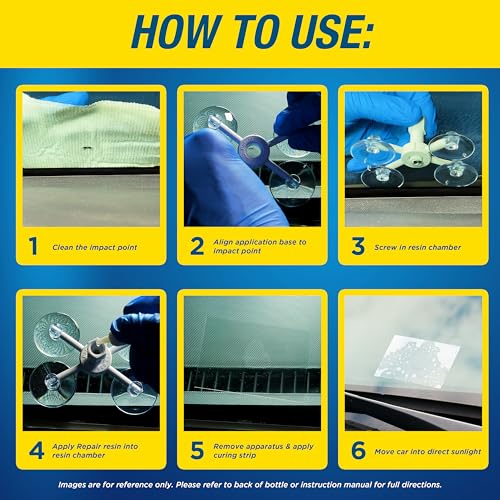 HOW TO USE:

1 Clean the impact point

2 Align application base to impact point

3 Screw in resin chamber

4 Apply Repair resin into resin chamber

5 Remove apparatus & apply curing strip

6 Move car into direct sunlight

Images are for reference only. Please refer to back of bottle or instruction manual for full directions.