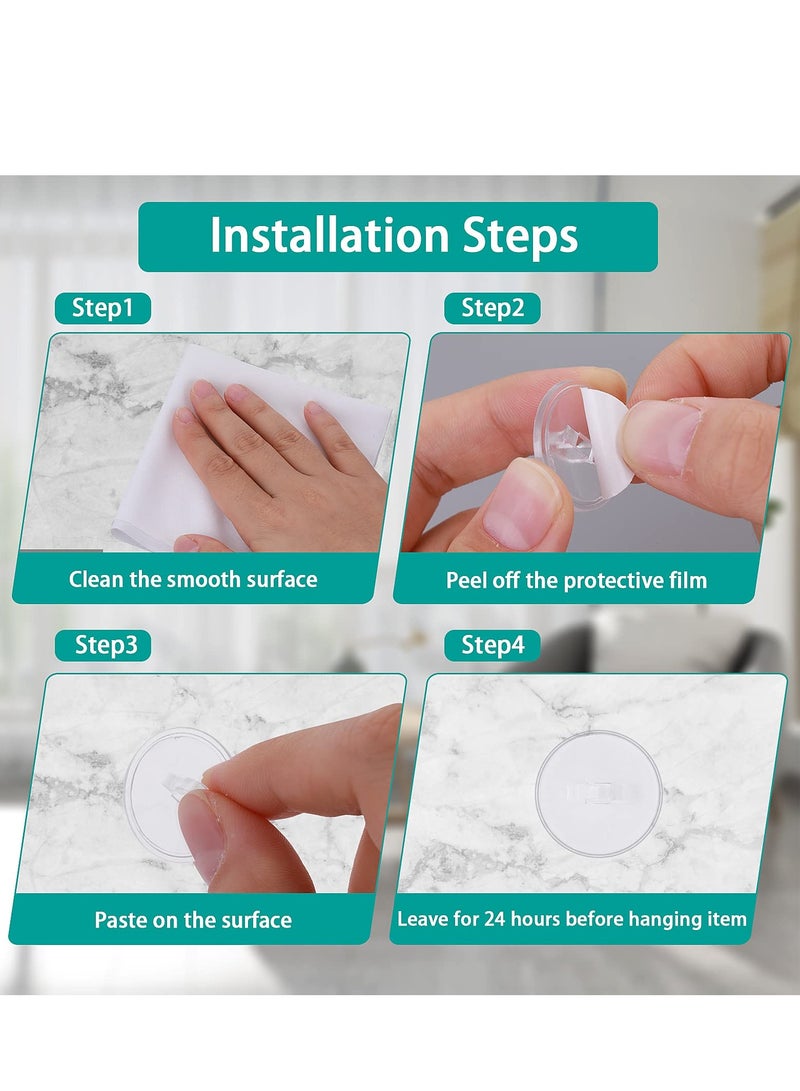 Installation Steps

Step1

Clean the smooth surface

Step2

Peel off the protective film

Step3

Paste on the surface

Step4

Leave for 24 hours before hanging item