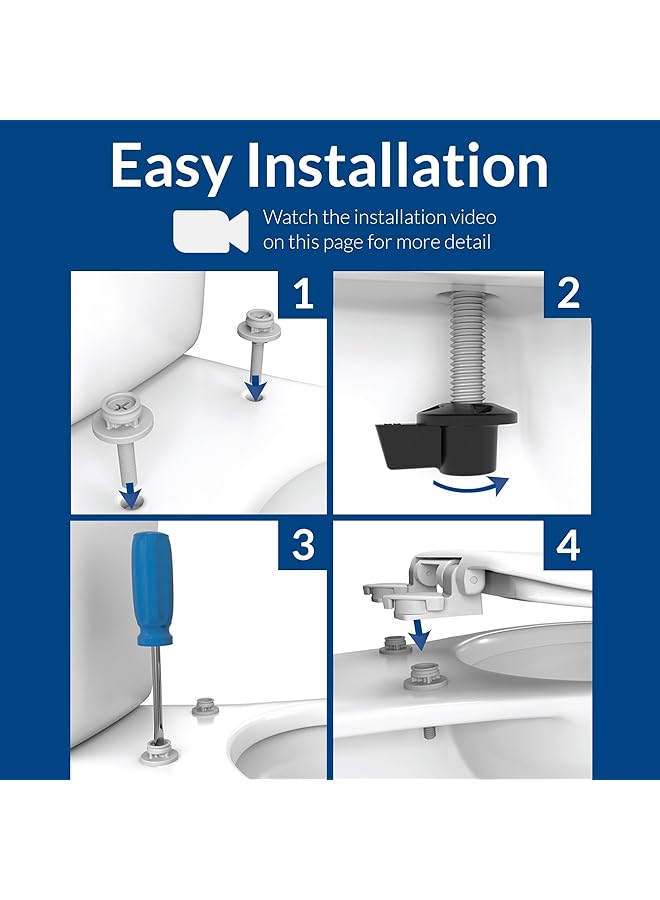 Easy Installation

Watch the installation video on this page for more detail

1

2

3

4