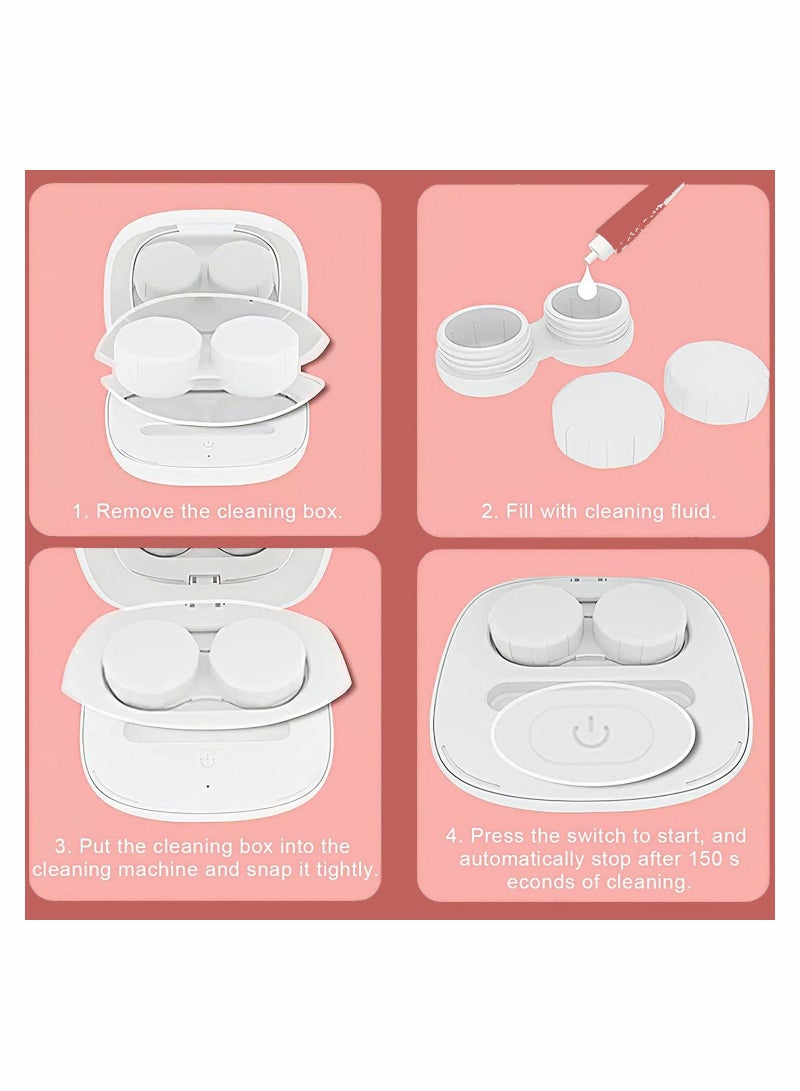 1. Remove the cleaning box.

2. Fill with cleaning fluid.

3. Put the cleaning box into the cleaning machine and snap it tightly.

4. Press the switch to start, and automatically stop after 150 s econds of cleaning.