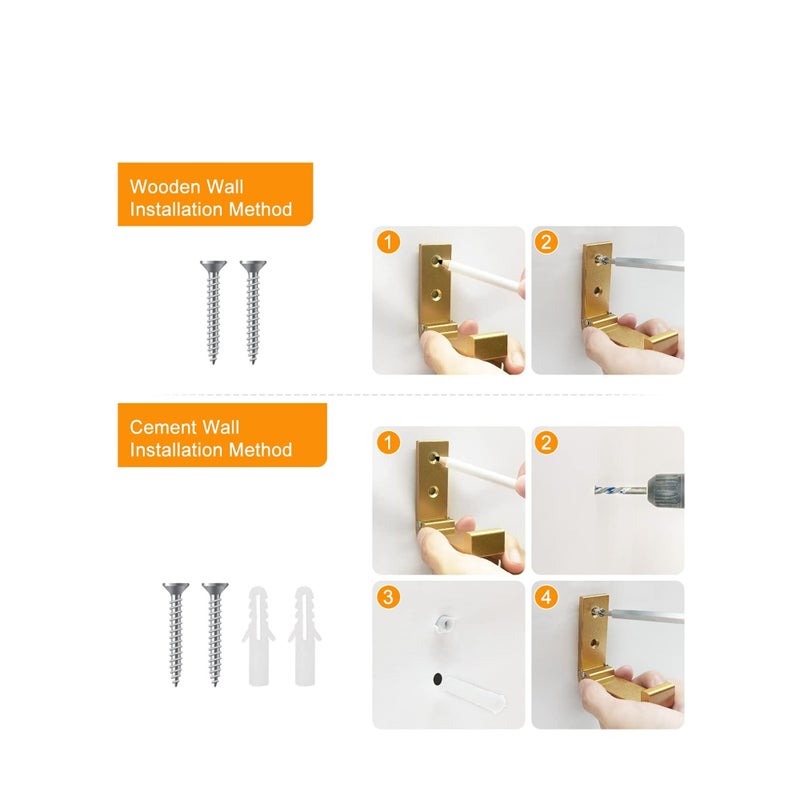 Wooden Wall Installation Method

1

2

Cement Wall Installation Method

1

2

3

4