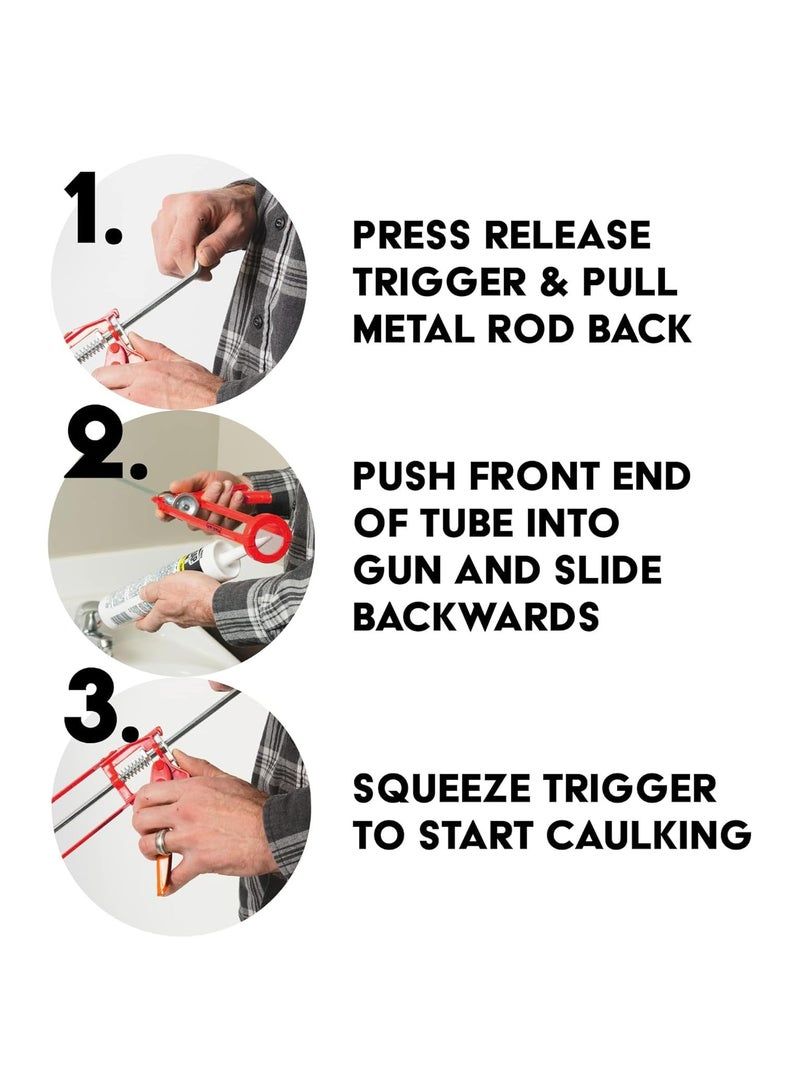 1.

PRESS RELEASE TRIGGER & PULL METAL ROD BACK

2.

PUSH FRONT END OF TUBE INTO GUN AND SLIDE BACKWARDS

3.

SQUEEZE TRIGGER TO START CAULKING