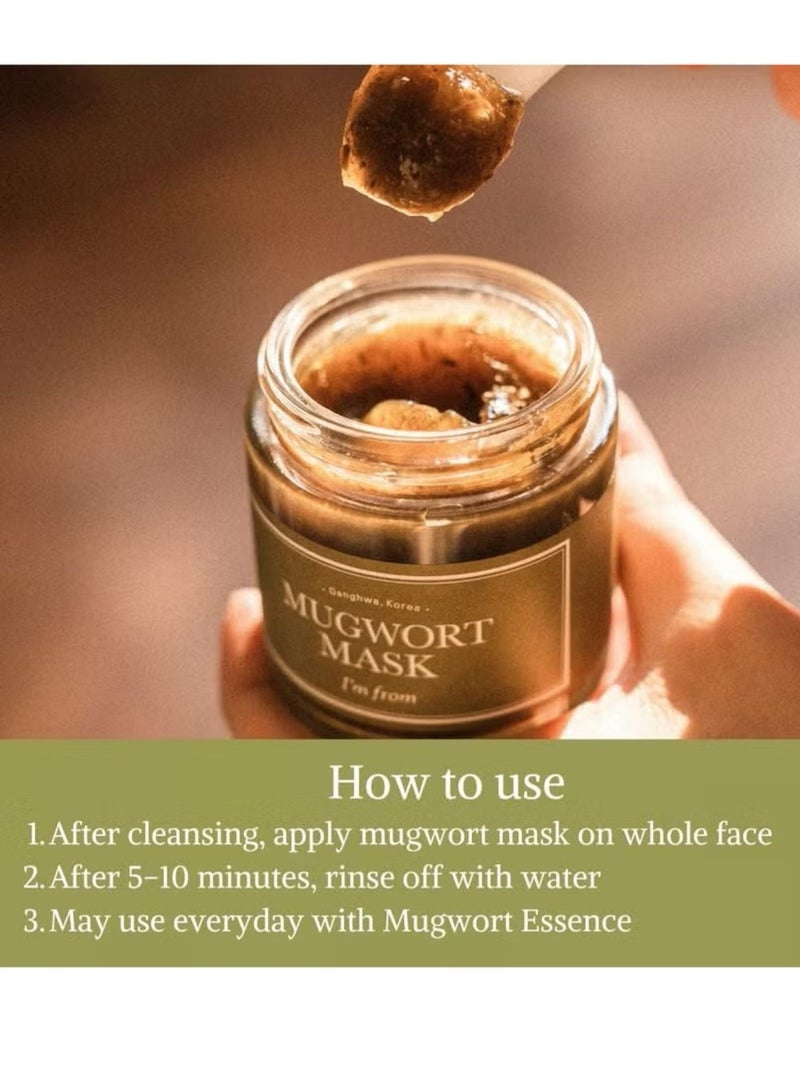 - Ganghwa, Korea -
MUGWORT MASK
I'm from

How to use
1. After cleansing, apply mugwort mask on whole face
2. After 5-10 minutes, rinse off with water
3. May use everyday with Mugwort Essence