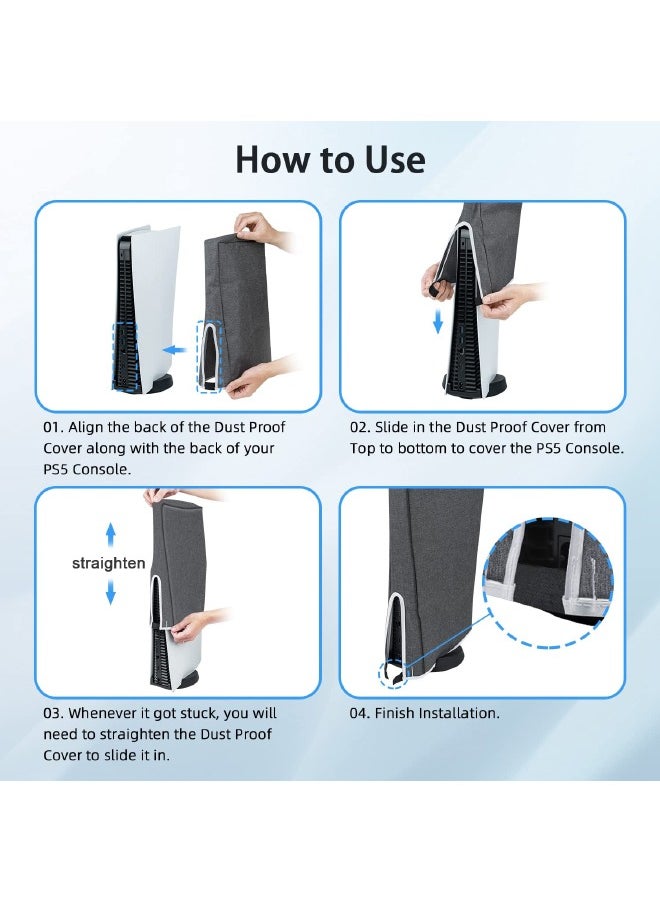 How to Use

01. Align the back of the Dust Proof Cover along with the back of your PS5 Console.

02. Slide in the Dust Proof Cover from Top to bottom to cover the PS5 Console.

straighten

03. Whenever it got stuck, you will need to straighten the Dust Proof Cover to slide it in.

04. Finish Installation.