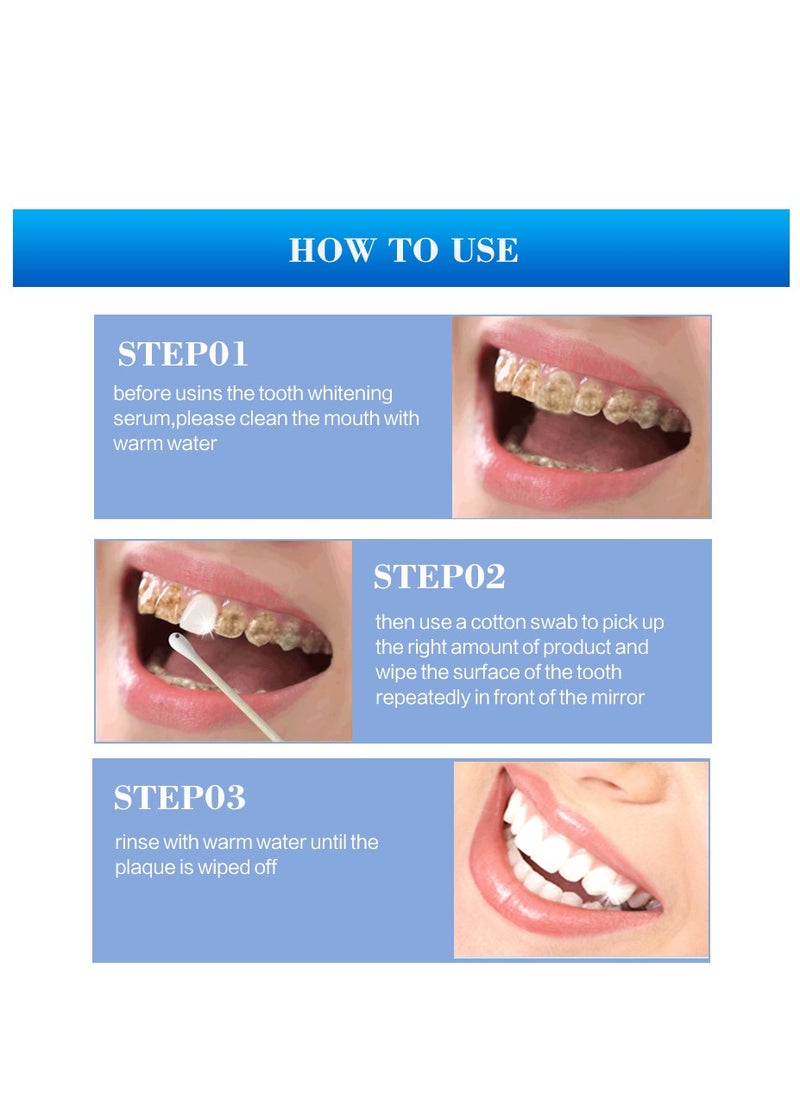 HOW TO USE

STEP01

before usins the tooth whitening serum,please clean the mouth with warm water

STEP02

then use a cotton swab to pick up the right amount of product and wipe the surface of the tooth repeatedly in front of the mirror

STEP03

rinse with warm water until the plaque is wiped off