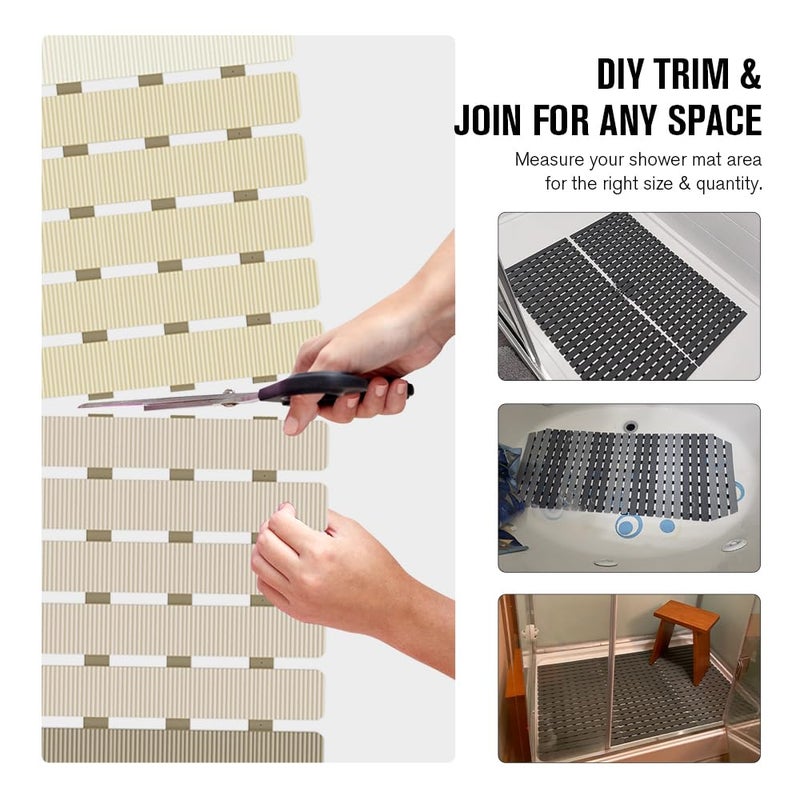 DIY TRIM &
JOIN FOR ANY SPACE

Measure your shower mat area for the right size & quantity.