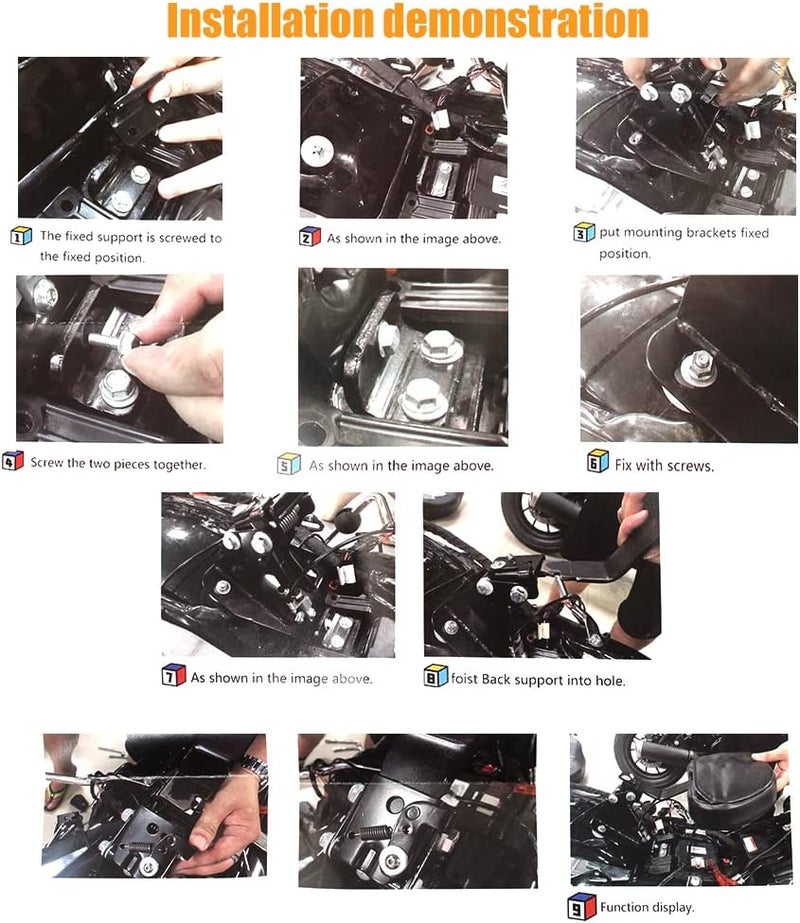 Installation demonstration

1 The fixed support is screwed to the fixed position.

2 As shown in the image above.

3 put mounting brackets fixed position.

4 Screw the two pieces together.

5 As shown in the image above.

6 Fix with screws.

7 As shown in the image above.

8 foist Back support into hole.

9 Function display.