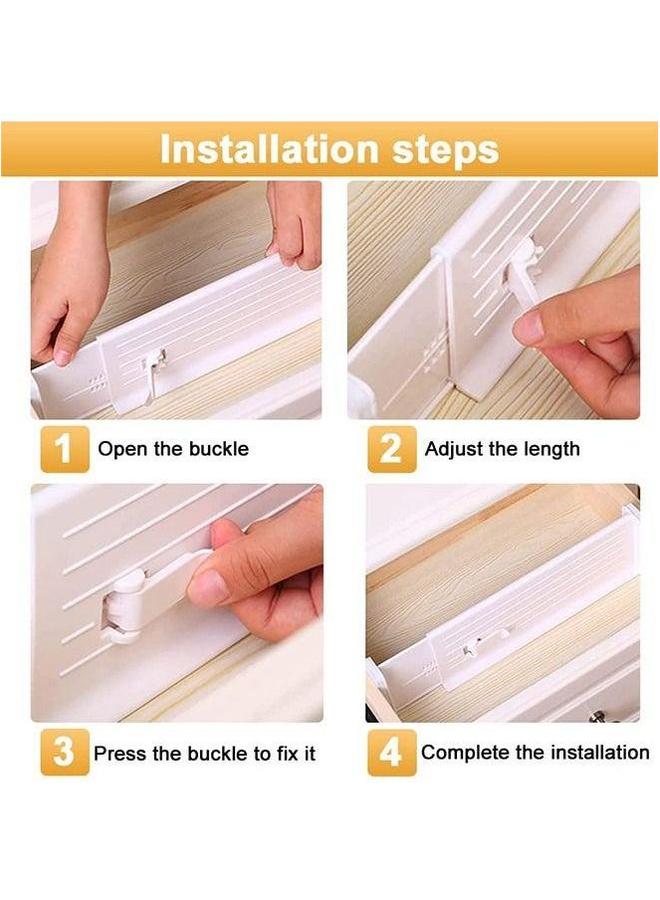 Installation steps

1 Open the buckle

2 Adjust the length

3 Press the buckle to fix it

4 Complete the installation