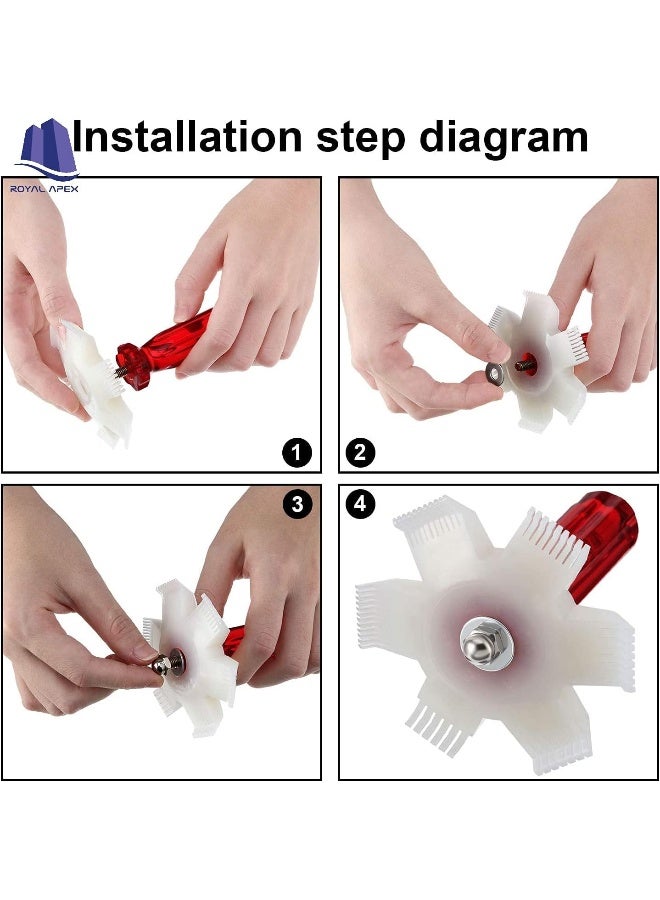 ROYAL APEX

Installation step diagram

1

2

3

4