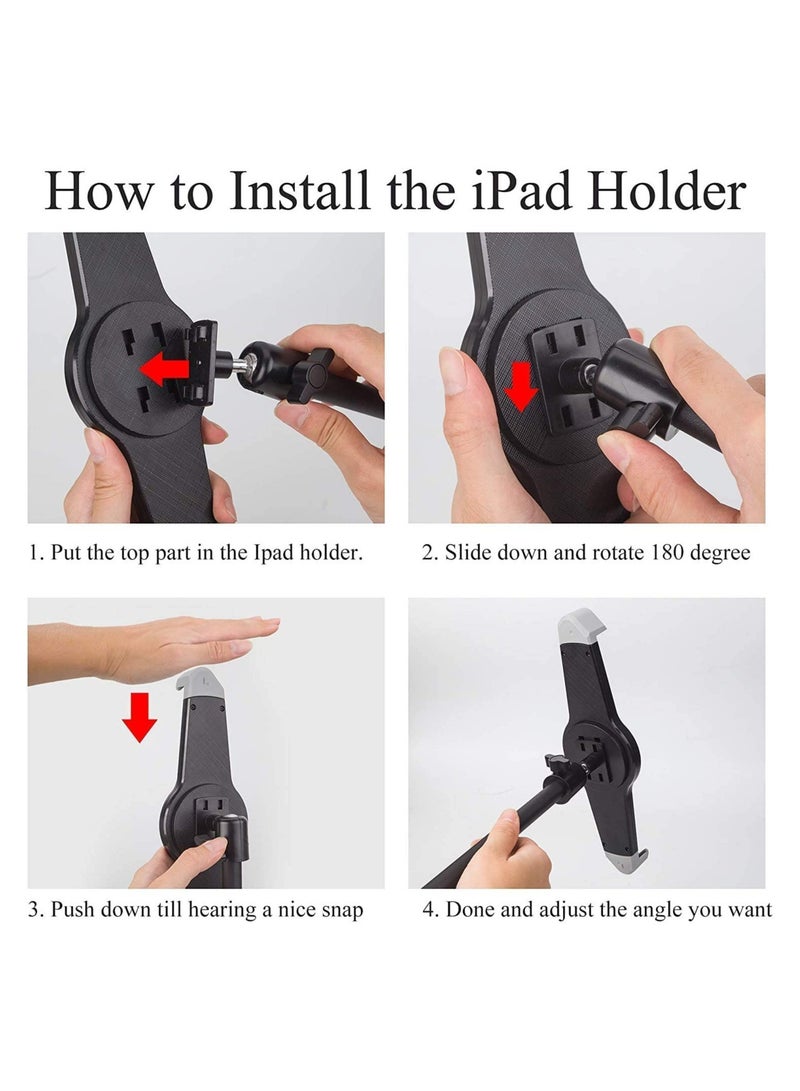 How to Install the iPad Holder

1. Put the top part in the Ipad holder.

2. Slide down and rotate 180 degree

3. Push down till hearing a nice snap

4. Done and adjust the angle you want