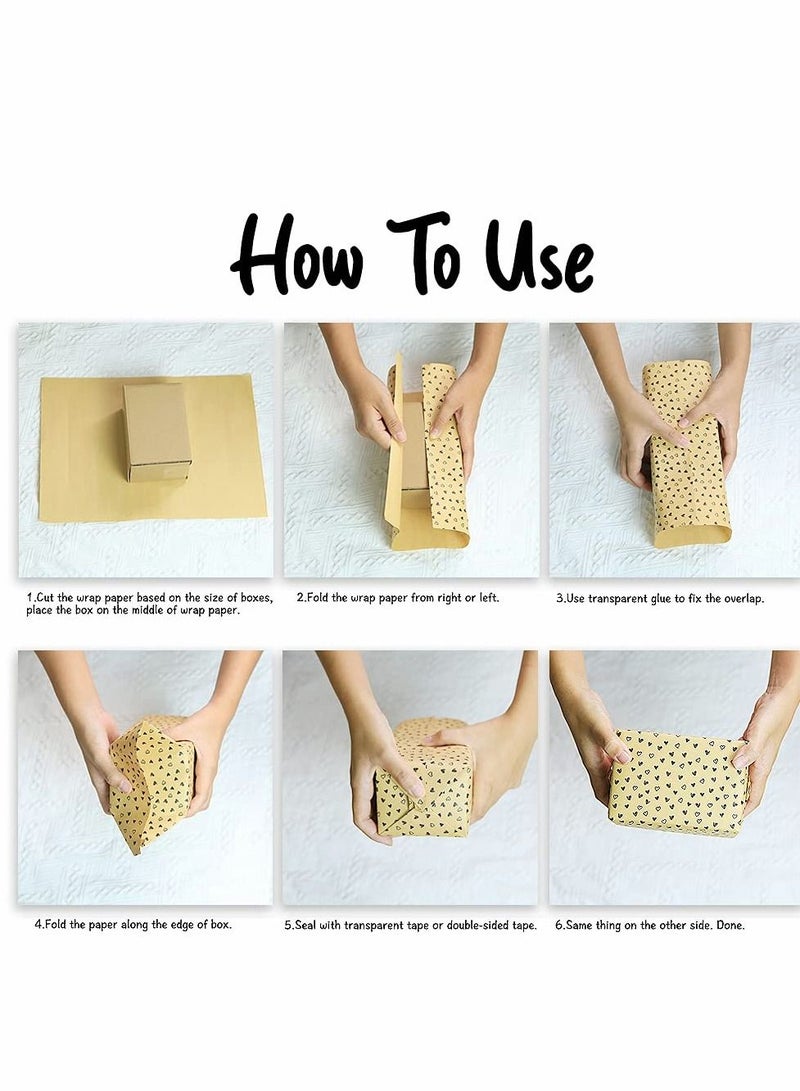 How To Use

1.Cut the wrap paper based on the size of boxes, place the box on the middle of wrap paper.

2.Fold the wrap paper from right or left.

3.Use transparent glue to fix the overlap.

4.Fold the paper along the edge of box.

5.Seal with transparent tape or double-sided tape.

6.Same thing on the other side. Done.